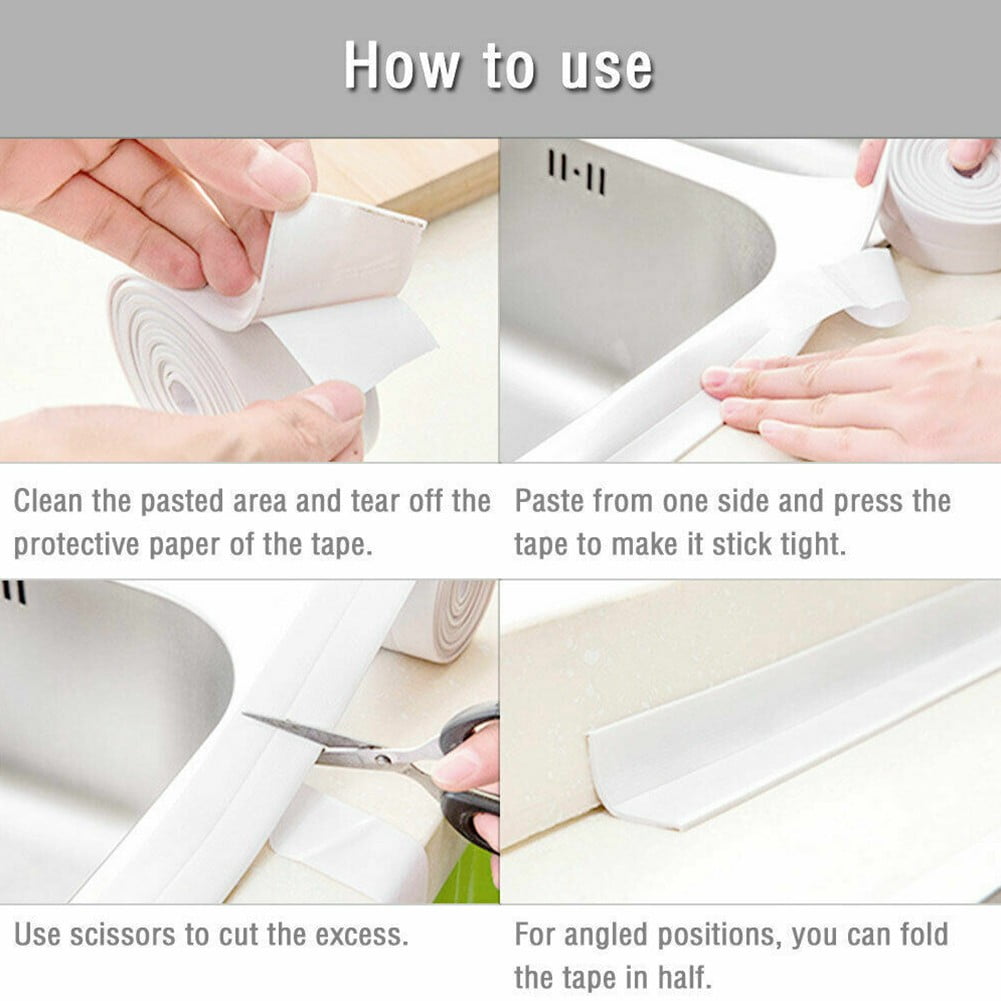 How to use

Clean the pasted area and tear off the protective paper of the tape.

Paste from one side and press the tape to make it stick tight.

Use scissors to cut the excess.

For angled positions, you can fold the tape in half.