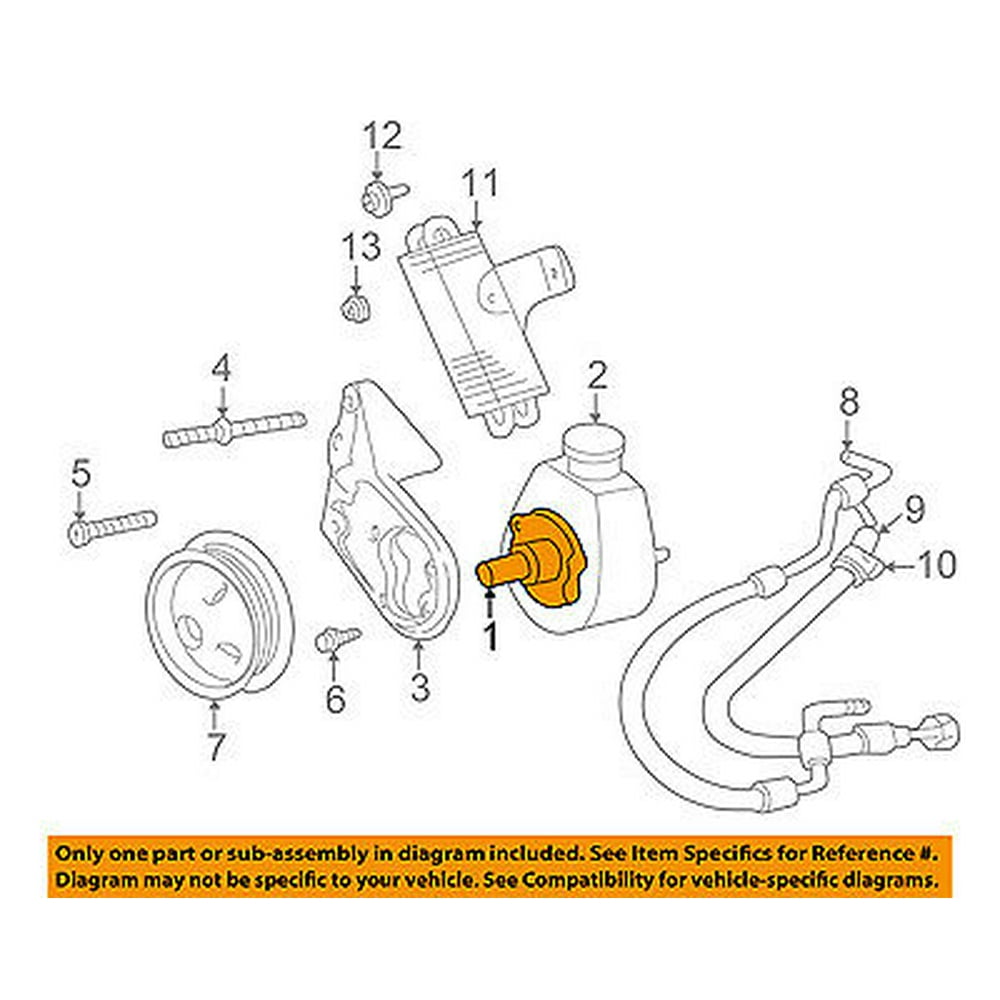 12
11
13
4
2
8
5
9
10
1
6
3
7

Only one part or sub-assembly in diagram included. See Item Specifics for Reference #.
Diagram may not be specific to your vehicle. See Compatibility for vehicle-specific diagrams.