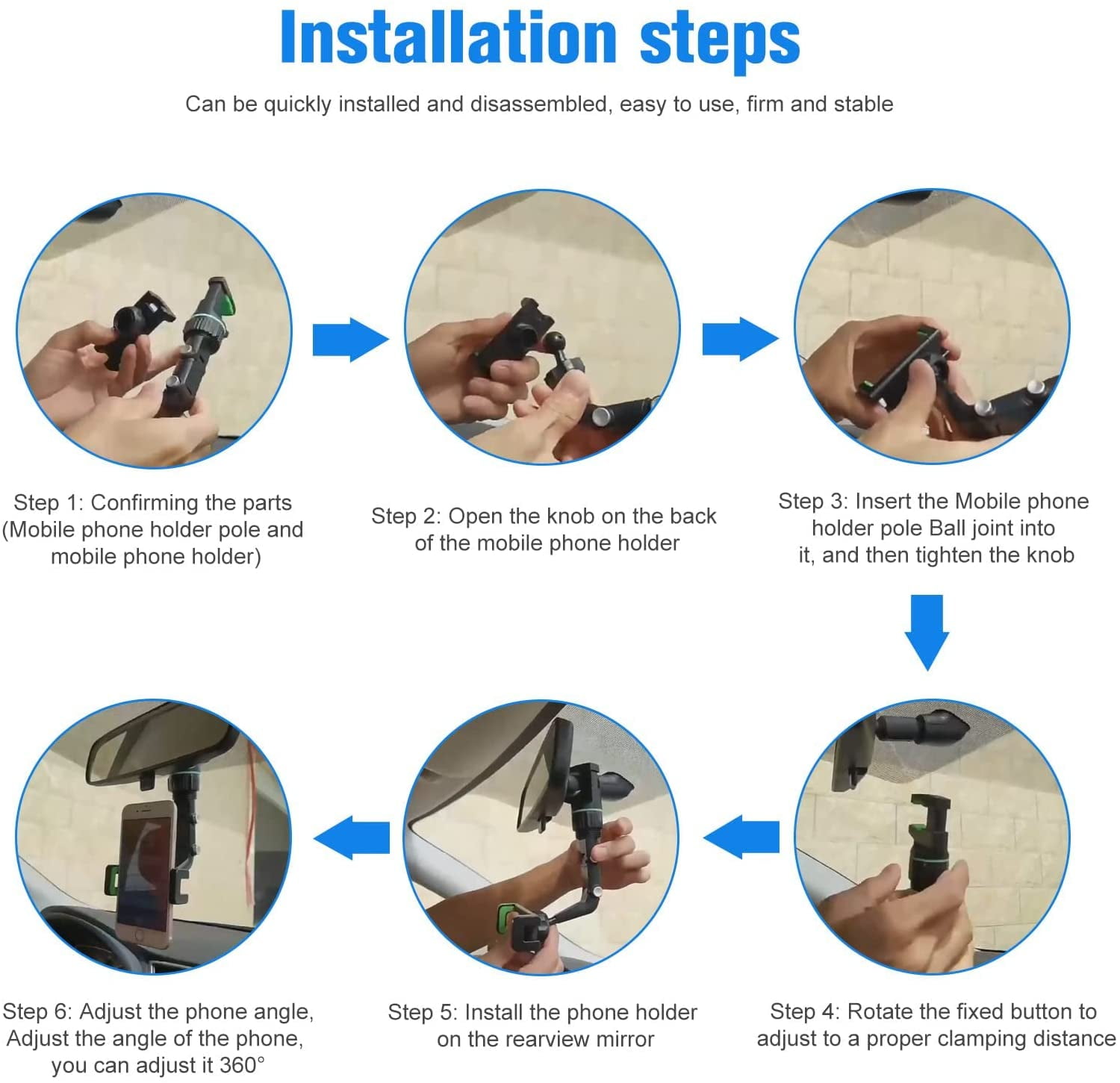 Installation steps

Can be quickly installed and disassembled, easy to use, firm and stable

Step 1: Confirming the parts (Mobile phone holder pole and mobile phone holder)

Step 2: Open the knob on the back of the mobile phone holder

Step 3: Insert the Mobile phone holder pole Ball joint into it, and then tighten the knob

Step 4: Rotate the fixed button to adjust to a proper clamping distance

Step 5: Install the phone holder on the rearview mirror

Step 6: Adjust the phone angle, Adjust the angle of the phone, you can adjust it 360°