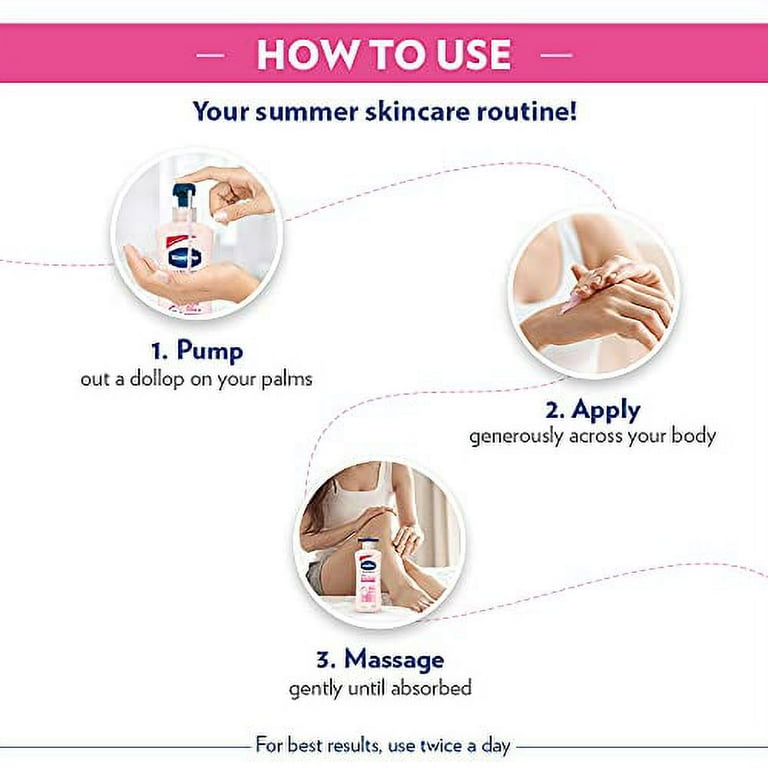 — HOW TO USE —

Your summer skincare routine!

1. Pump
out a dollop on your palms

2. Apply
generously across your body

3. Massage
gently until absorbed

For best results, use twice a day