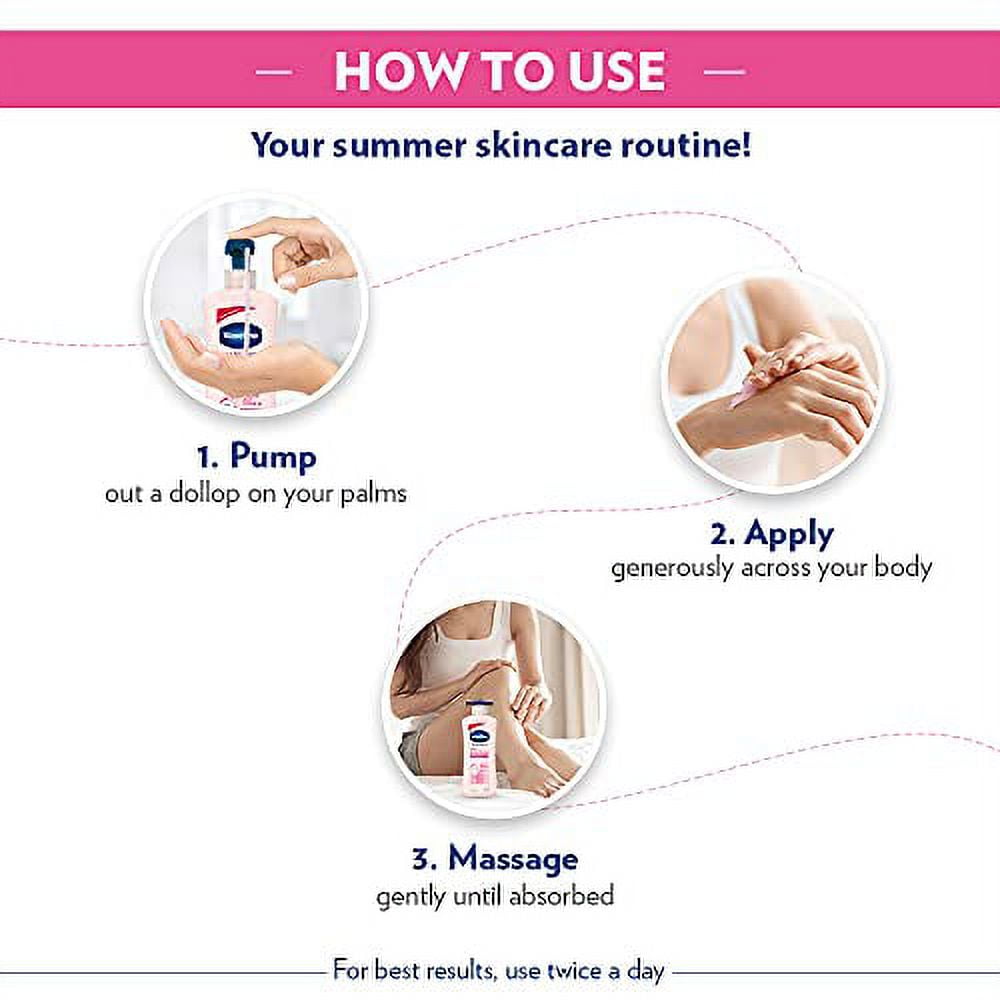 — HOW TO USE —

Your summer skincare routine!

1. Pump
out a dollop on your palms

2. Apply
generously across your body

3. Massage
gently until absorbed

For best results, use twice a day