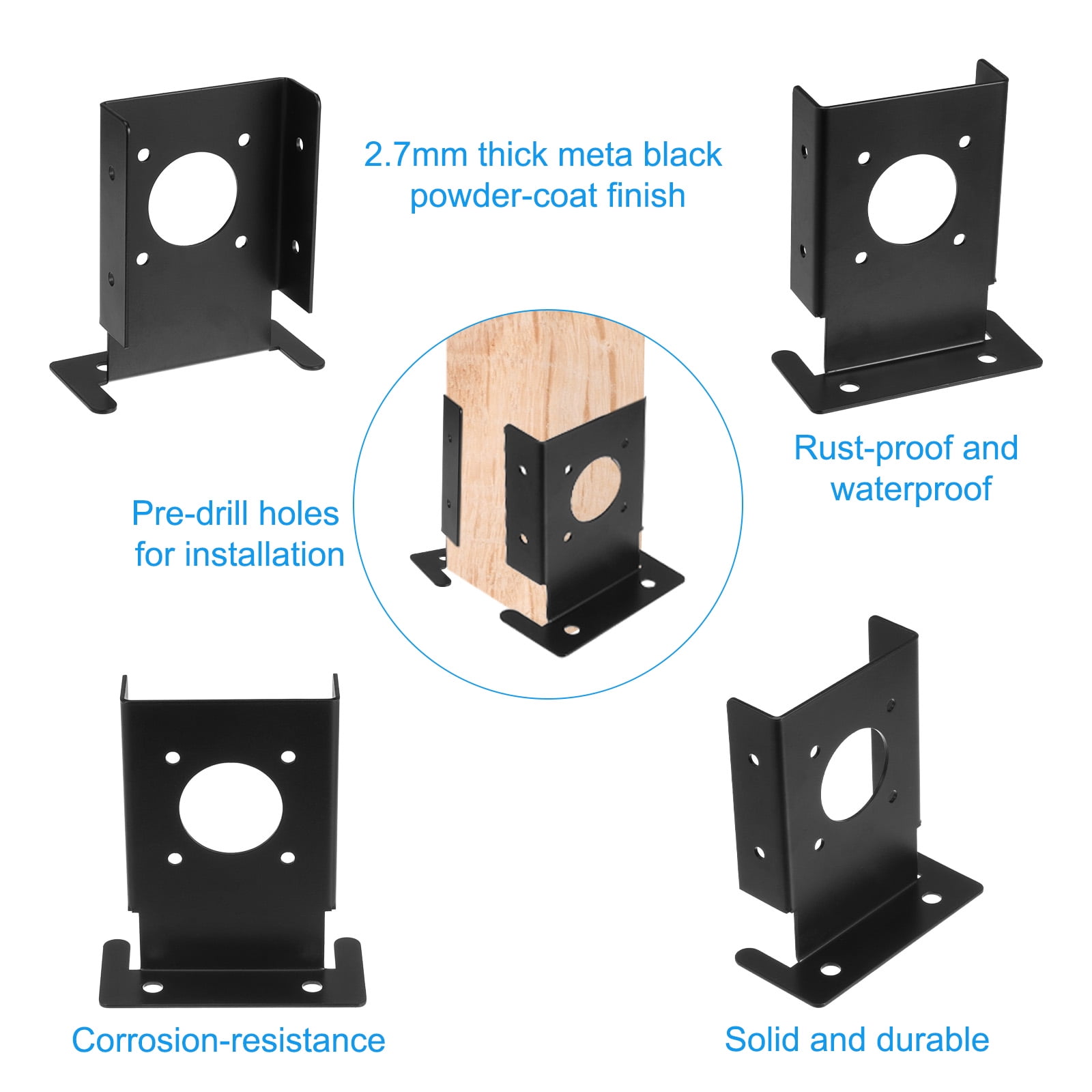 2.7mm thick meta black powder-coat finish

Rust-proof and waterproof

Pre-drill holes for installation

Corrosion-resistance

Solid and durable