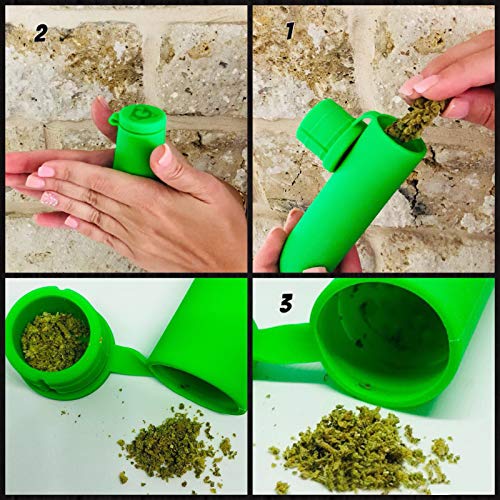 2

1

3