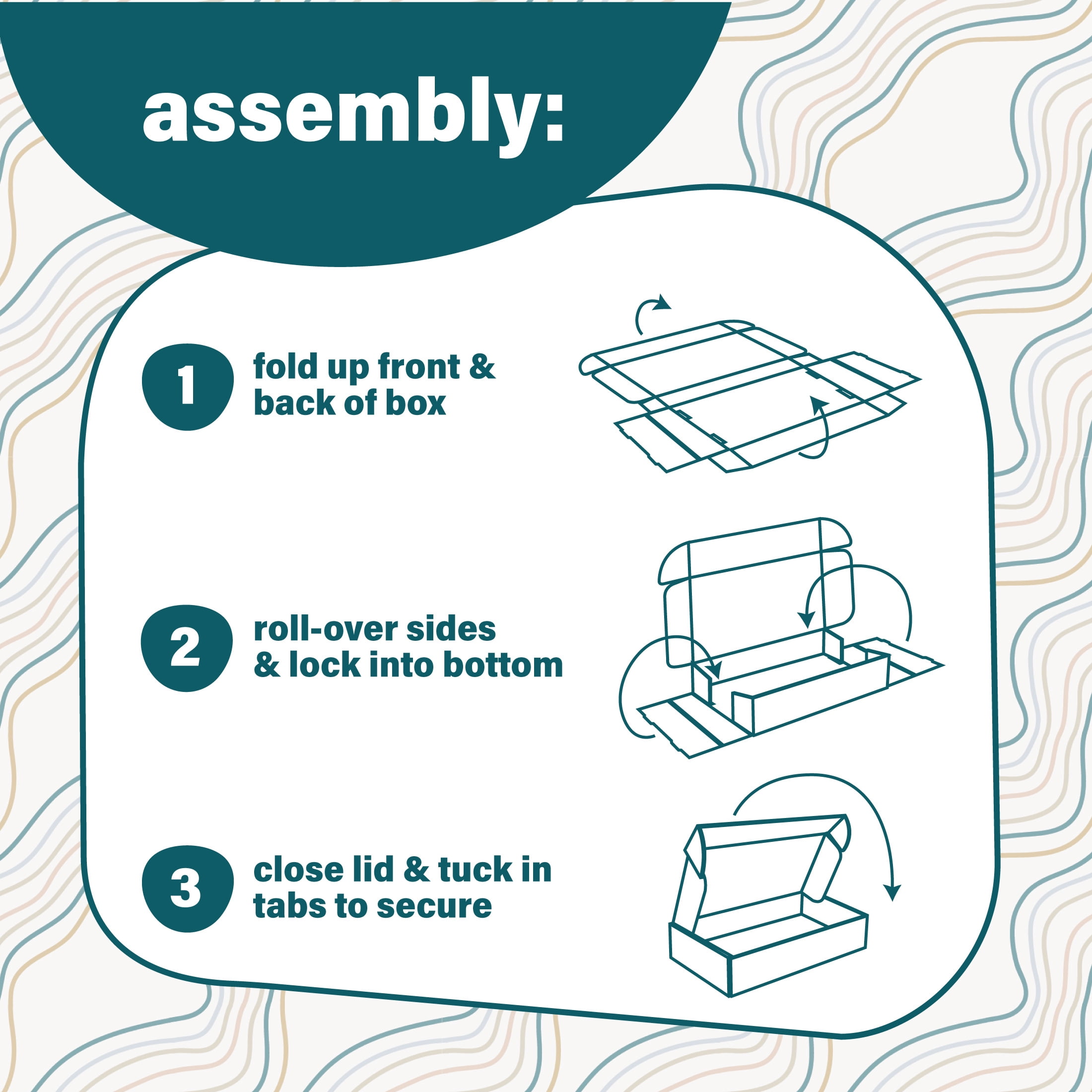 assembly:

1 fold up front & back of box

2 roll-over sides & lock into bottom

3 close lid & tuck in tabs to secure