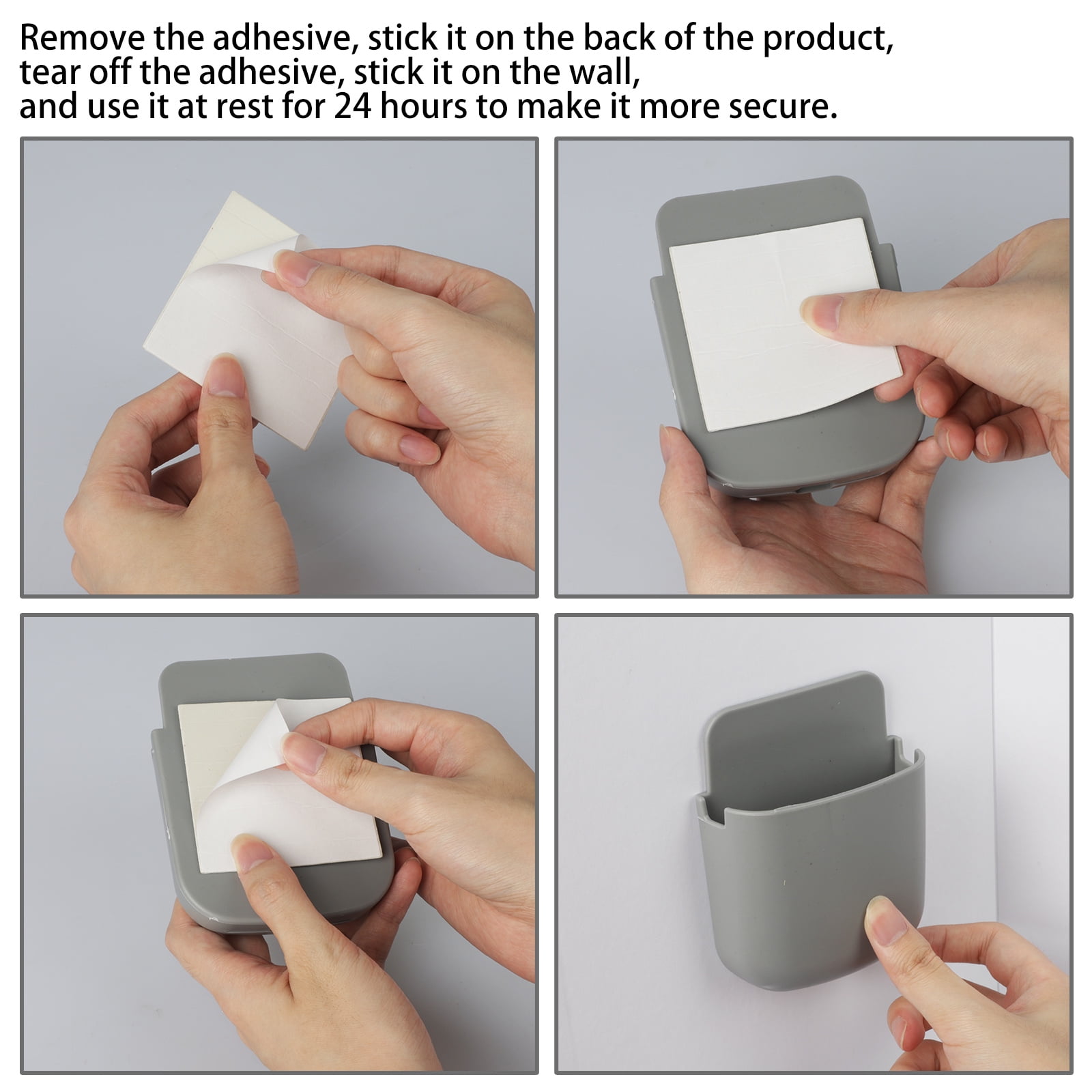 Remove the adhesive, stick it on the back of the product, tear off the adhesive, stick it on the wall, and use it at rest for 24 hours to make it more secure.