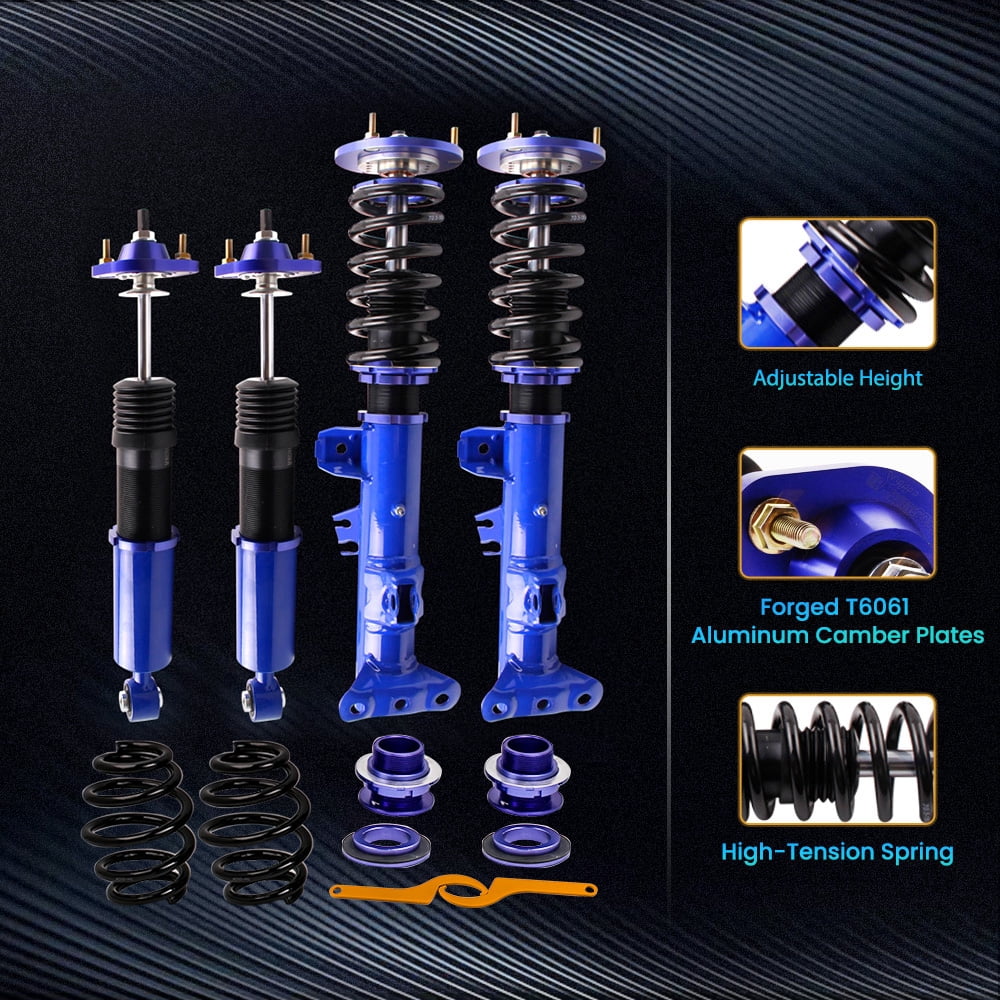 Adjustable Height

Forged T6061
Aluminum Camber Plates

High-Tension Spring