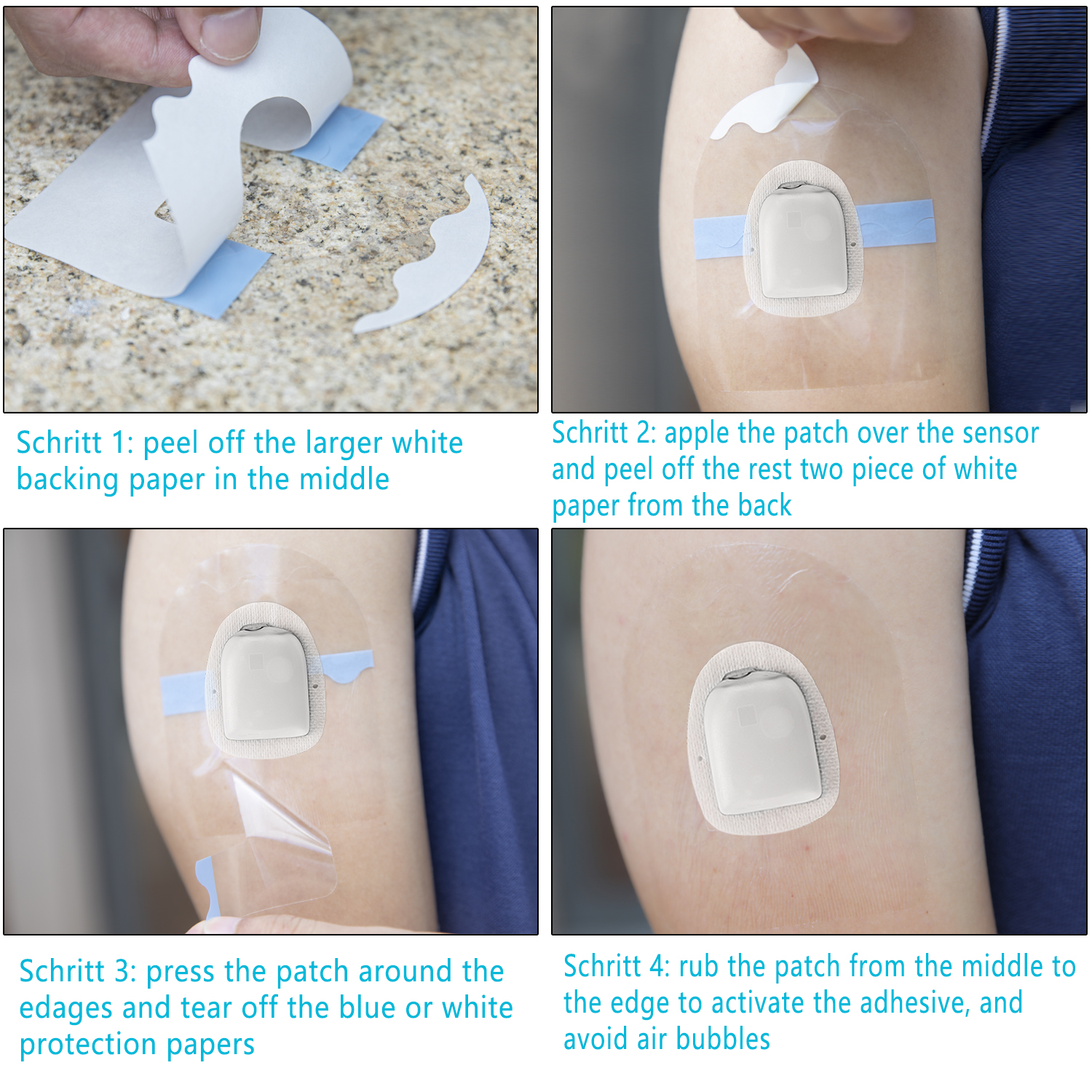 Schritt 1: peel off the larger white backing paper in the middle

Schritt 2: apple the patch over the sensor and peel off the rest two piece of white paper from the back

Schritt 3: press the patch around the edages and tear off the blue or white protection papers

Schritt 4: rub the patch from the middle to the edge to activate the adhesive, and avoid air bubbles