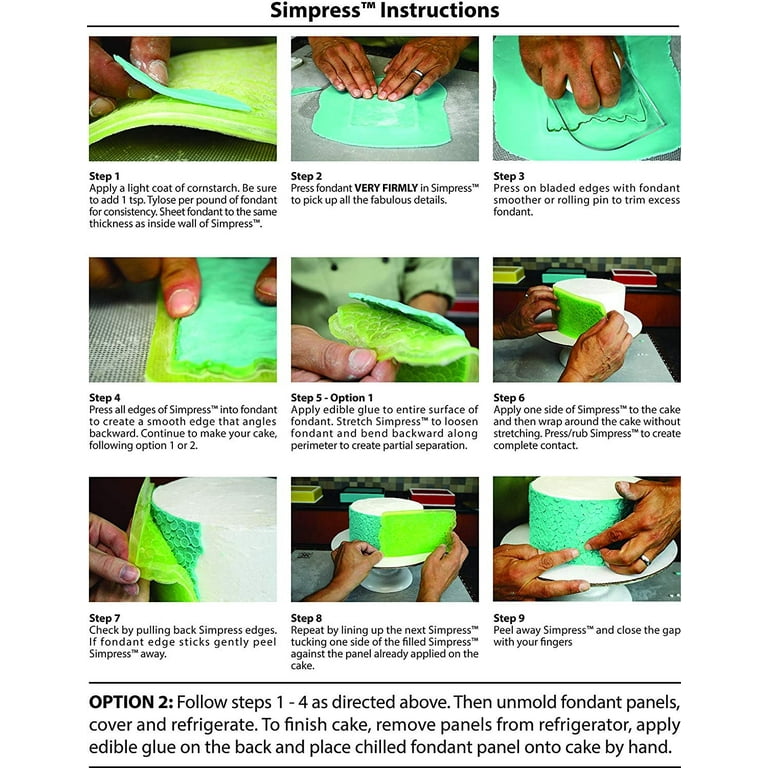 Simpress™ Instructions

Step 1
Apply a light coat of cornstarch. Be sure to add 1 tsp. Tylose per pound of fondant for consistency. Sheet fondant to the same thickness as inside wall of Simpress™.

Step 2
Press fondant VERY FIRMLY in Simpress™ to pick up all the fabulous details.

Step 3
Press on bladed edges with fondant smoother or rolling pin to trim excess fondant.

Step 4
Press all edges of Simpress™ into fondant to create a smooth edge that angles backward. Continue to make your cake, following option 1 or 2.

Step 5 - Option 1
Apply edible glue to entire surface of fondant. Stretch Simpress™ to loosen fondant and bend backward along perimeter to create partial separation.

Step 6
Apply one side of Simpress™ to the cake and then wrap around the cake without stretching. Press/rub Simpress™ to create complete contact.

Step 7
Check by pulling back Simpress edges. If fondant edge sticks gently peel Simpress™ away.

Step 8
Repeat by lining up the next Simpress™ tucking one side of the filled Simpress™ against the panel already applied on the cake.

Step 9
Peel away Simpress™ and close the gap with your fingers

OPTION 2: Follow steps 1 - 4 as directed above. Then unmold fondant panels, cover and refrigerate. To finish cake, remove panels from refrigerator, apply edible glue on the back and place chilled fondant panel onto cake by hand.