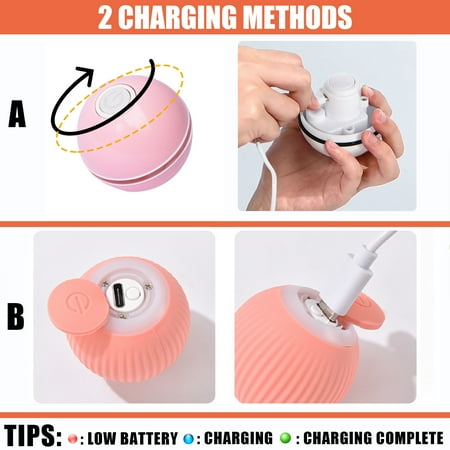 2 CHARGING METHODS

A

B

TIPS: : LOW BATTERY : CHARGING : CHARGING COMPLETE