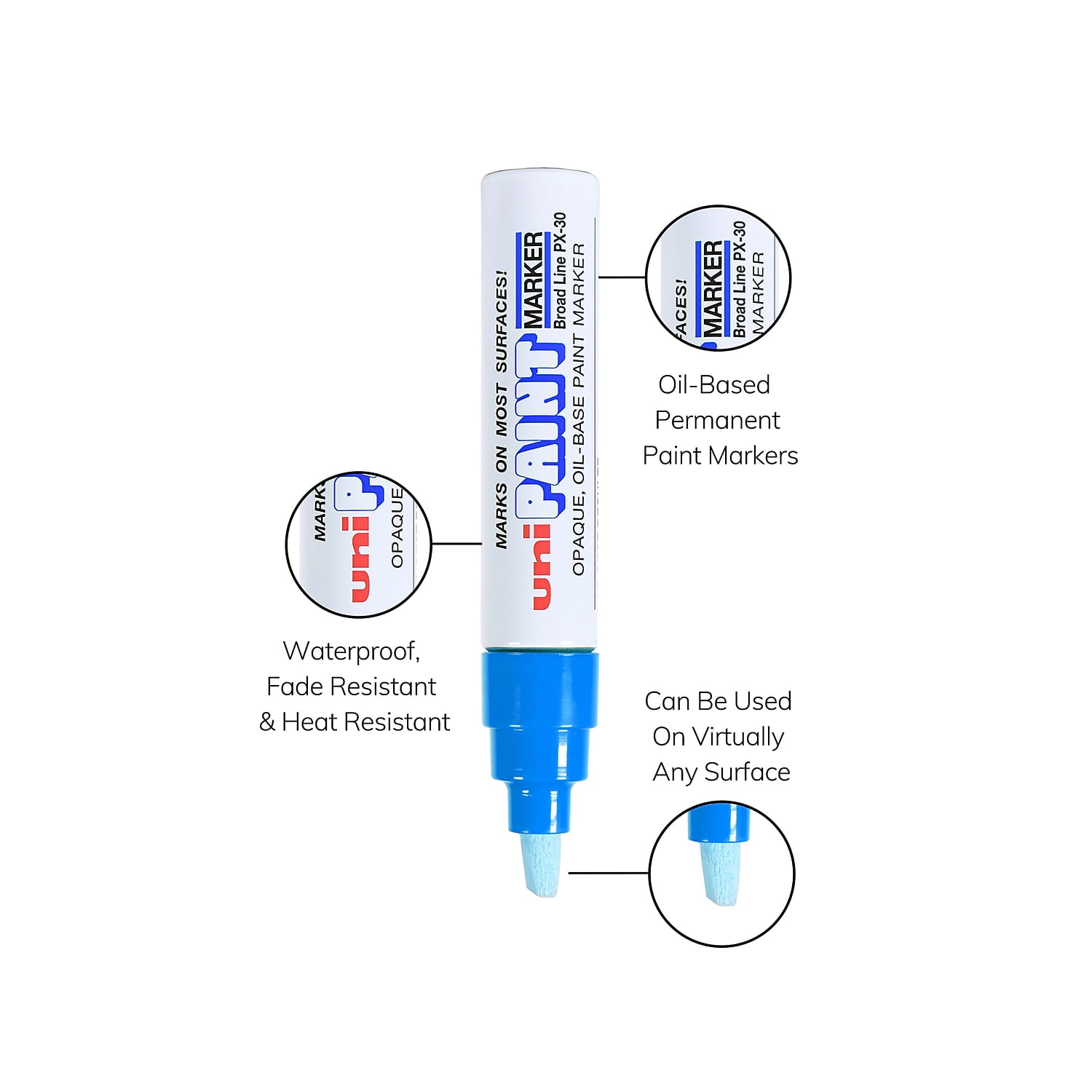 MARKS ON MOST SURFACES!
uni PAINT MARKER
Broad Line PX-30
OPAQUE, OIL-BASE PAINT MARKER

FACES!
MARKER
Broad Line PX-30
MARKER

Oil-Based Permanent Paint Markers

MARKS
uni P
OPAQUE

Waterproof, Fade Resistant & Heat Resistant

Can Be Used On Virtually Any Surface