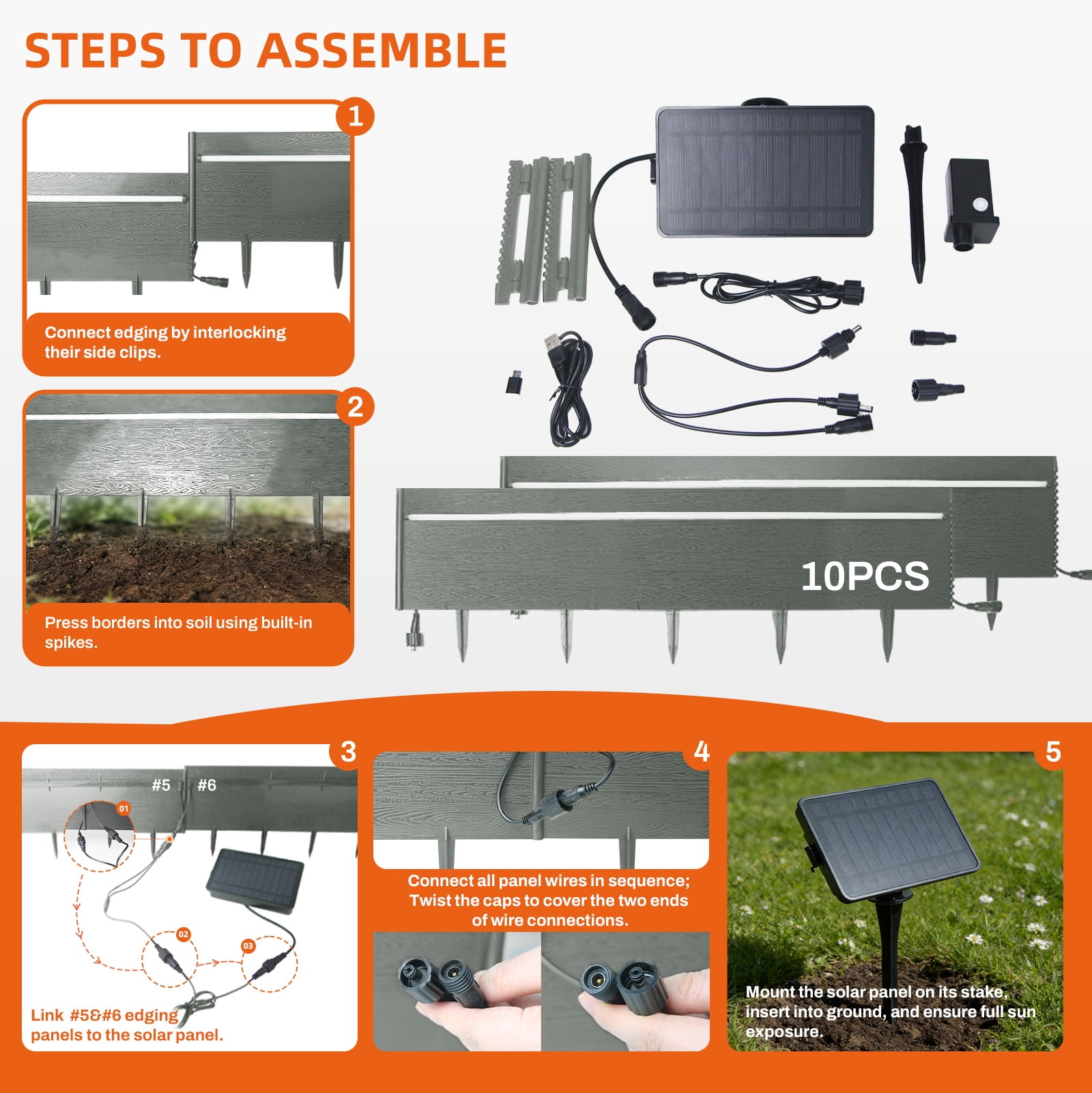 STEPS TO ASSEMBLE

1

Connect edging by interlocking their side clips.

2

Press borders into soil using built-in spikes.

10PCS

3

#5 #6

01

02

03

Link #5&#6 edging panels to the solar panel.

4

Connect all panel wires in sequence; Twist the caps to cover the two ends of wire connections.

5

Mount the solar panel on its stake, insert into ground, and ensure full sun exposure.