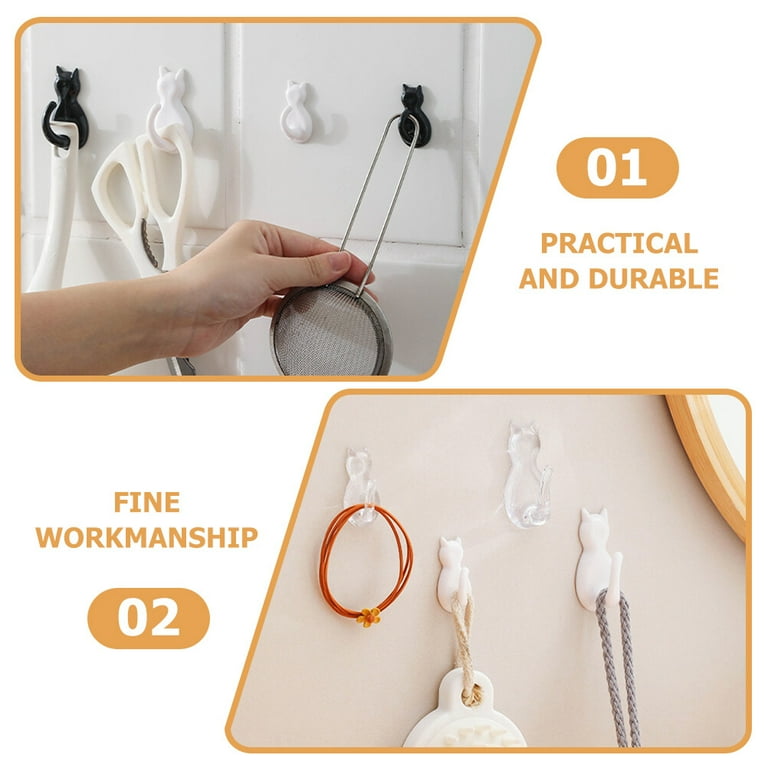 01

PRACTICAL AND DURABLE

FINE WORKMANSHIP

02