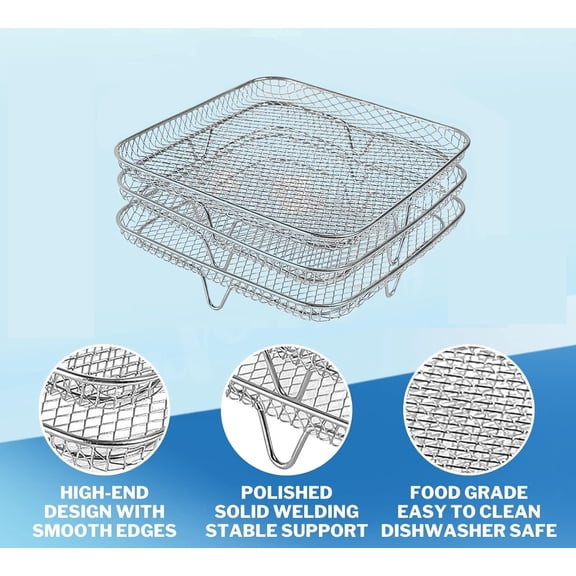 HIGH-END DESIGN WITH SMOOTH EDGES

POLISHED SOLID WELDING STABLE SUPPORT

FOOD GRADE EASY TO CLEAN DISHWASHER SAFE