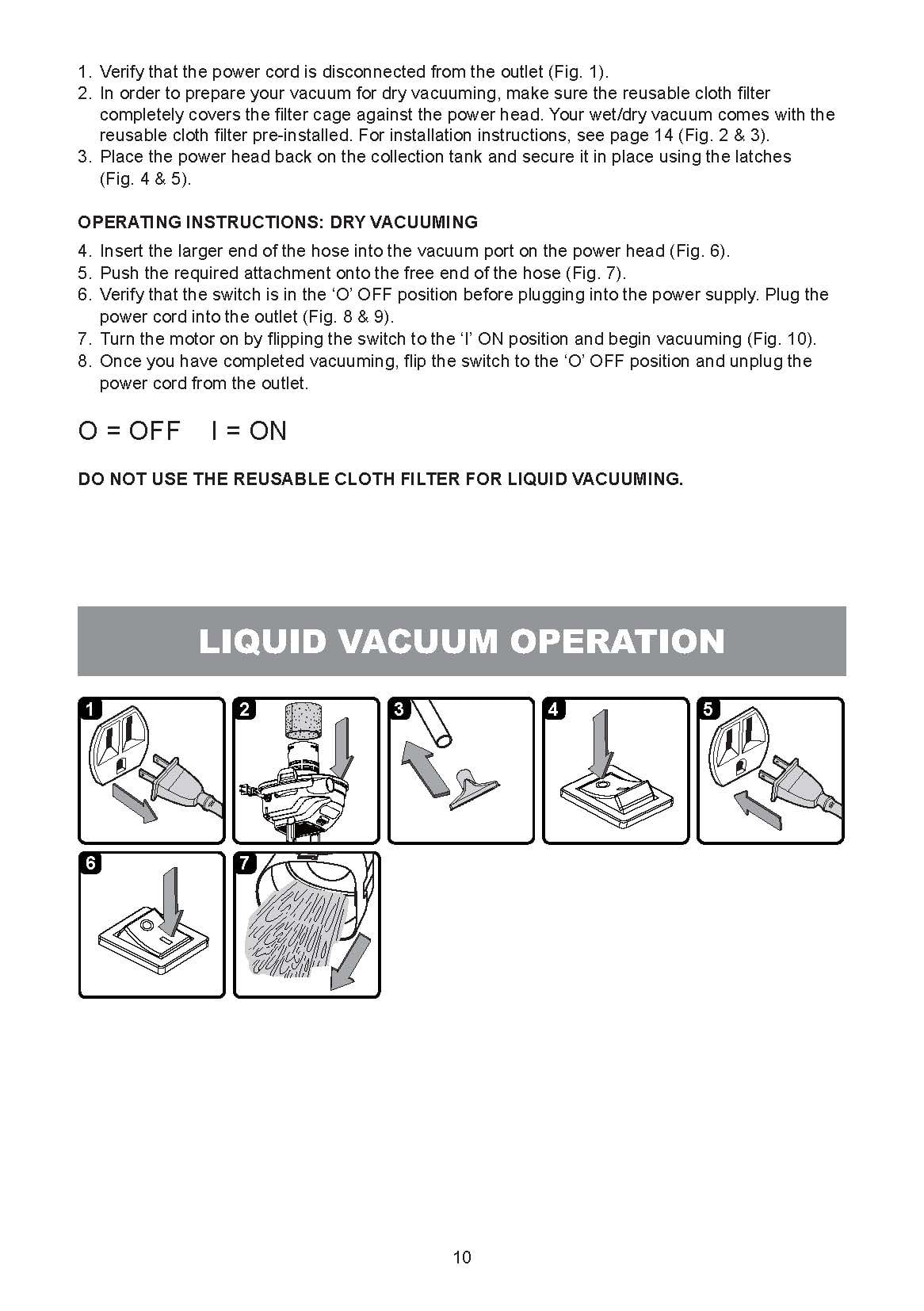 1. Verify that the power cord is disconnected from the outlet (Fig. 1).
2. In order to prepare your vacuum for dry vacuuming, make sure the reusable cloth filter completely covers the filter cage against the power head. Your wet/dry vacuum comes with the reusable cloth filter pre-installed. For installation instructions, see page 14 (Fig. 2 & 3).
3. Place the power head back on the collection tank and secure it in place using the latches (Fig. 4 & 5).

OPERATING INSTRUCTIONS: DRY VACUUMING

4. Insert the larger end of the hose into the vacuum port on the power head (Fig. 6).
5. Push the required attachment onto the free end of the hose (Fig. 7).
6. Verify that the switch is in the ‘O’ OFF position before plugging into the power supply. Plug the power cord into the outlet (Fig. 8 & 9).
7. Turn the motor on by flipping the switch to the ‘I’ ON position and begin vacuuming (Fig. 10).
8. Once you have completed vacuuming, flip the switch to the ‘O’ OFF position and unplug the power cord from the outlet.

O = OFF I = ON

DO NOT USE THE REUSABLE CLOTH FILTER FOR LIQUID VACUUMING.

LIQUID VACUUM OPERATION

1

2

3

4

5

6

7

10