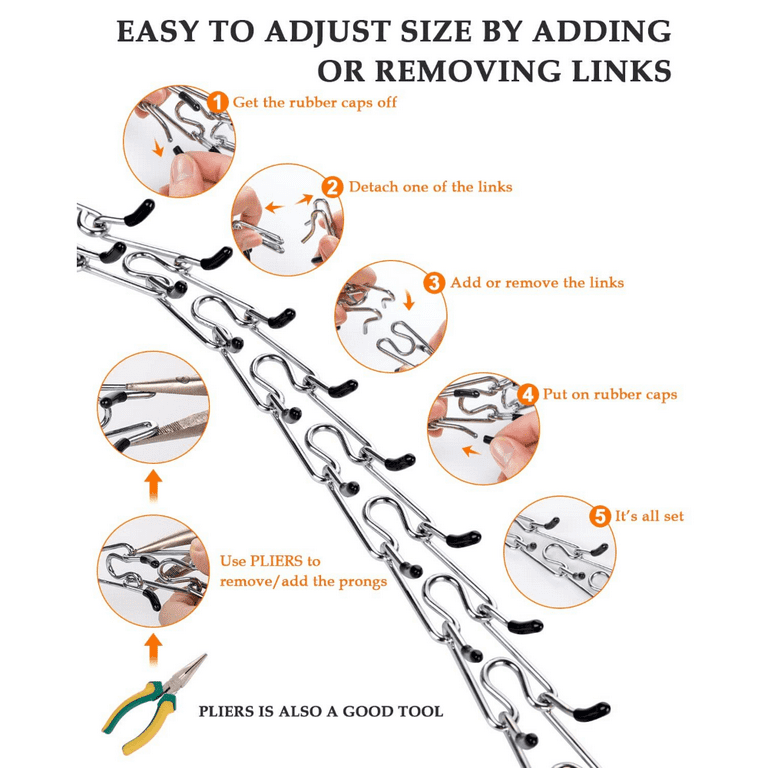 EASY TO ADJUST SIZE BY ADDING OR REMOVING LINKS

1 Get the rubber caps off

2 Detach one of the links

3 Add or remove the links

4 Put on rubber caps

5 It's all set

Use PLIERS to remove/add the prongs

PLIERS IS ALSO A GOOD TOOL