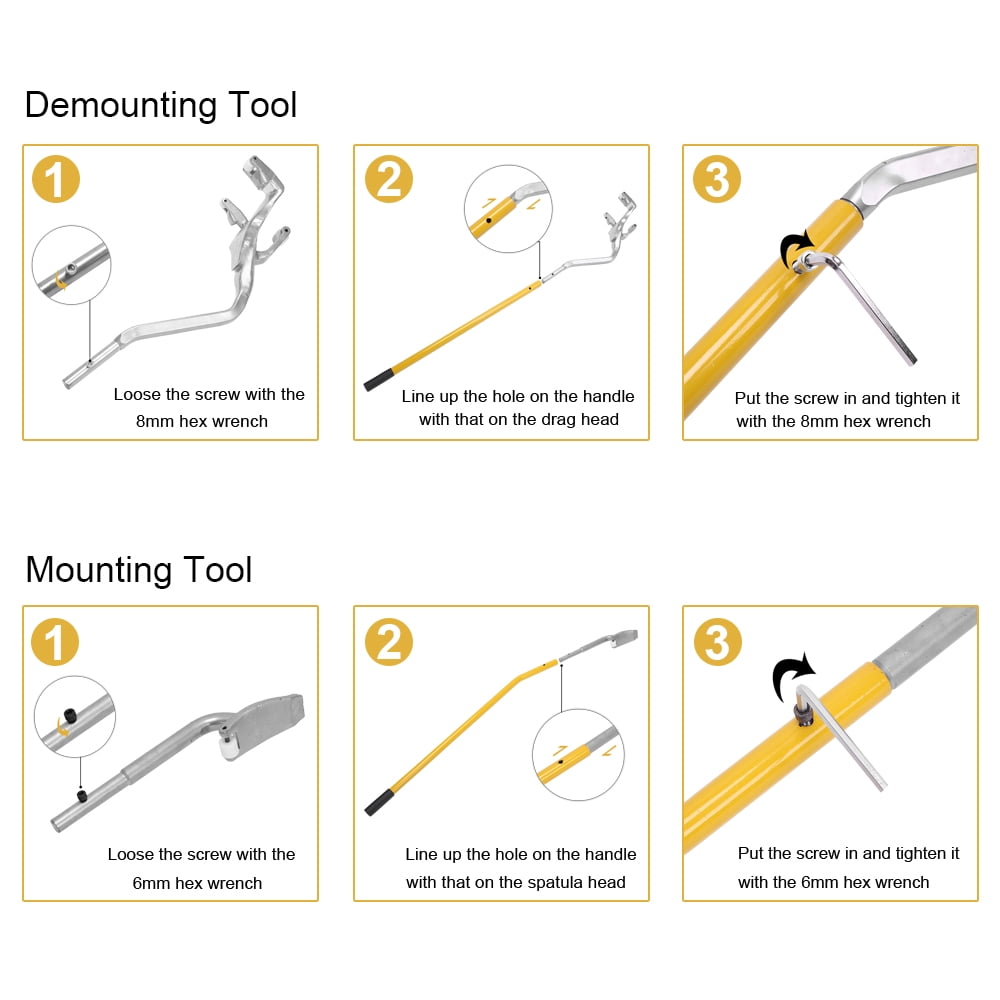 Demounting Tool

1

Loose the screw with the 8mm hex wrench

2

Line up the hole on the handle with that on the drag head

3

Put the screw in and tighten it with the 8mm hex wrench

Mounting Tool

1

Loose the screw with the 6mm hex wrench

2

Line up the hole on the handle with that on the spatula head

3

Put the screw in and tighten it with the 6mm hex wrench