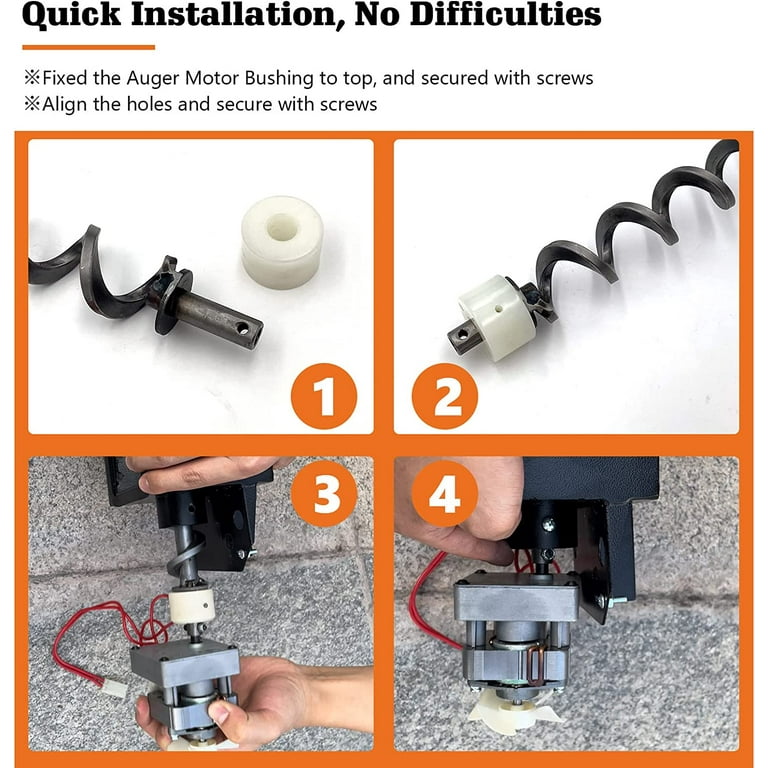 Quick Installation, No Difficulties

※Fixed the Auger Motor Bushing to top, and secured with screws
※Align the holes and secure with screws

1

2

3

4