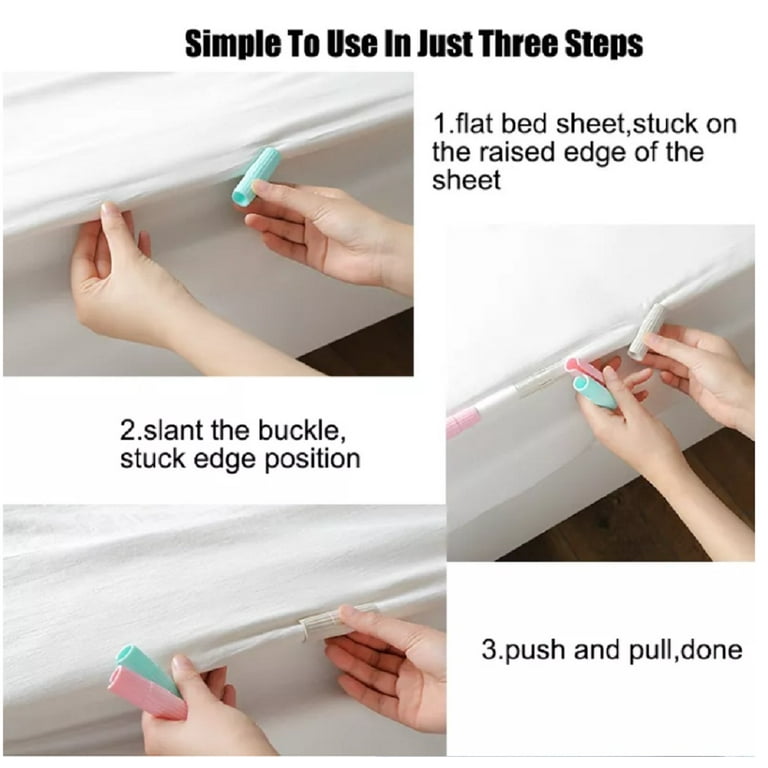 Simple To Use In Just Three Steps

1.flat bed sheet,stuck on the raised edge of the sheet

2.slant the buckle, stuck edge position

3.push and pull,done