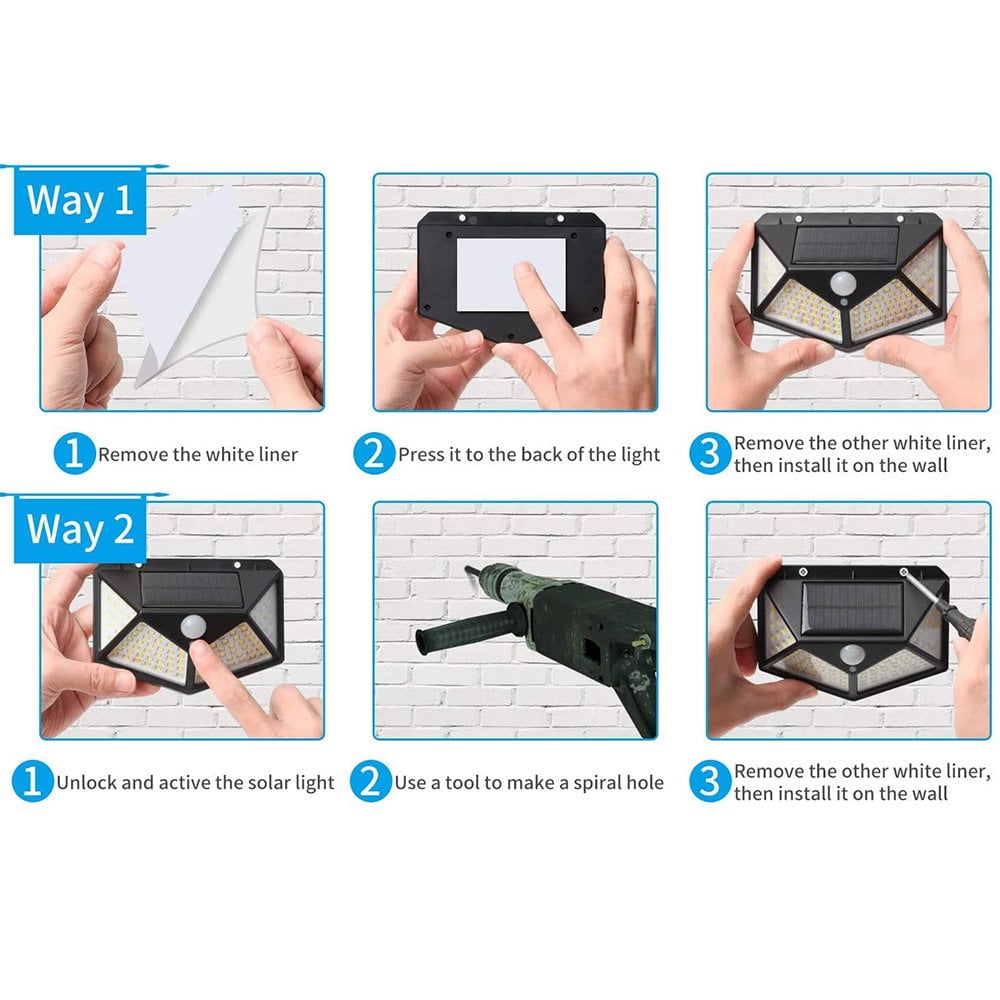 Way 1

1 Remove the white liner

2 Press it to the back of the light

3 Remove the other white liner, then install it on the wall

Way 2

1 Unlock and active the solar light

2 Use a tool to make a spiral hole

3 Remove the other white liner, then install it on the wall