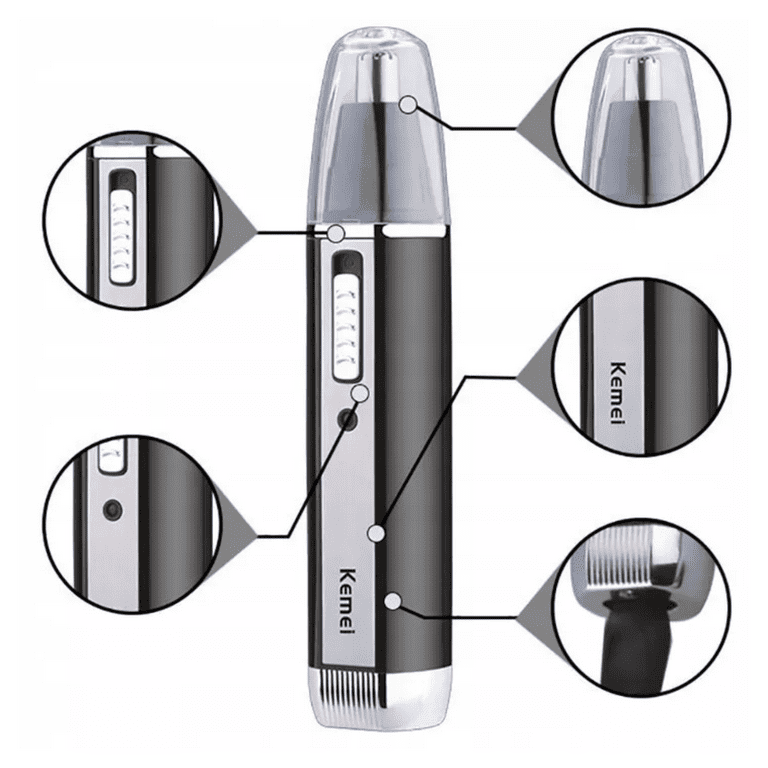 Kemei

Kemei