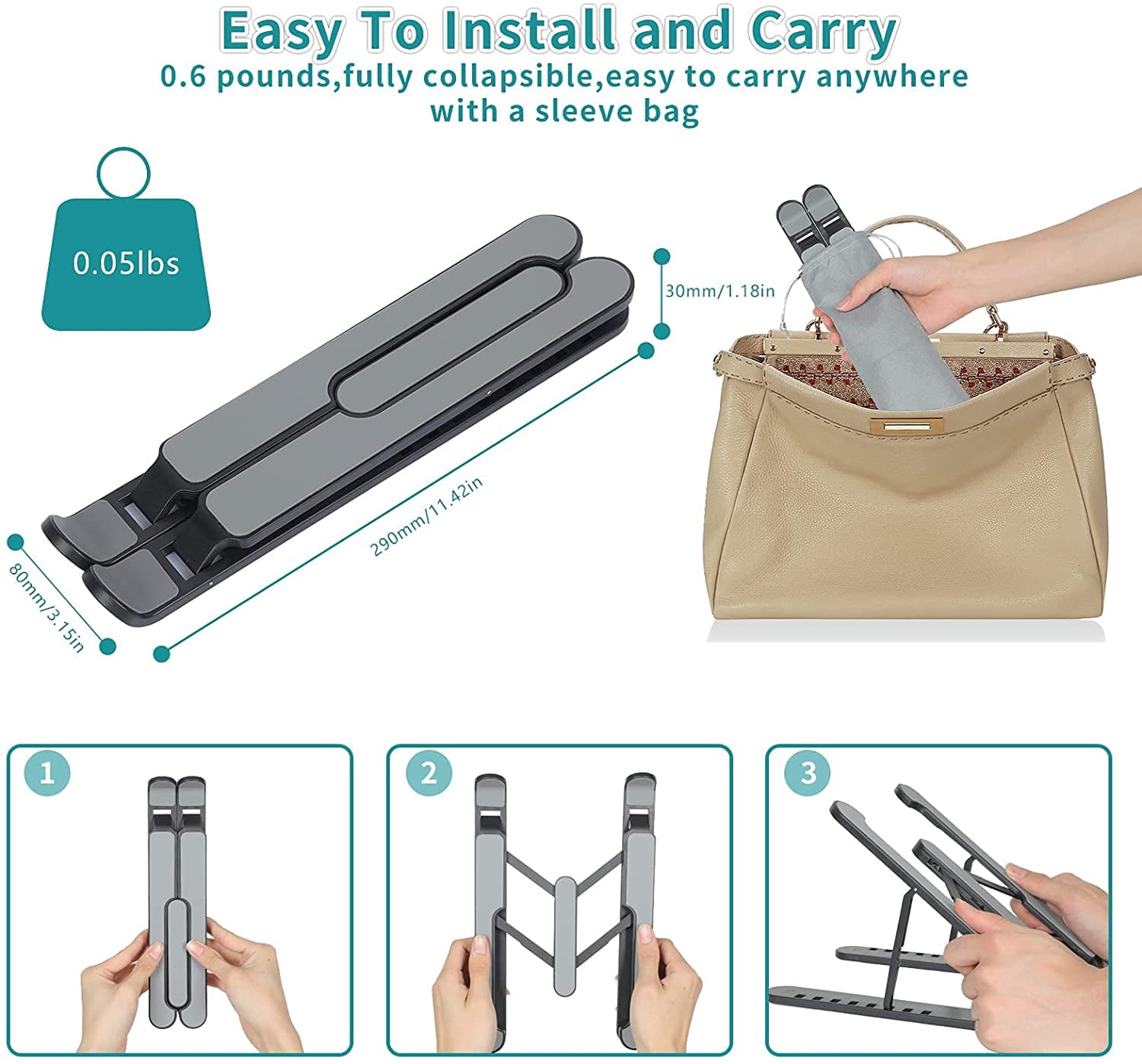 Easy To Install and Carry
0.6 pounds,fully collapsible,easy to carry anywhere with a sleeve bag

0.05lbs

30mm/1.18in

290mm/11.42in

80mm/3.15in

1

2

3