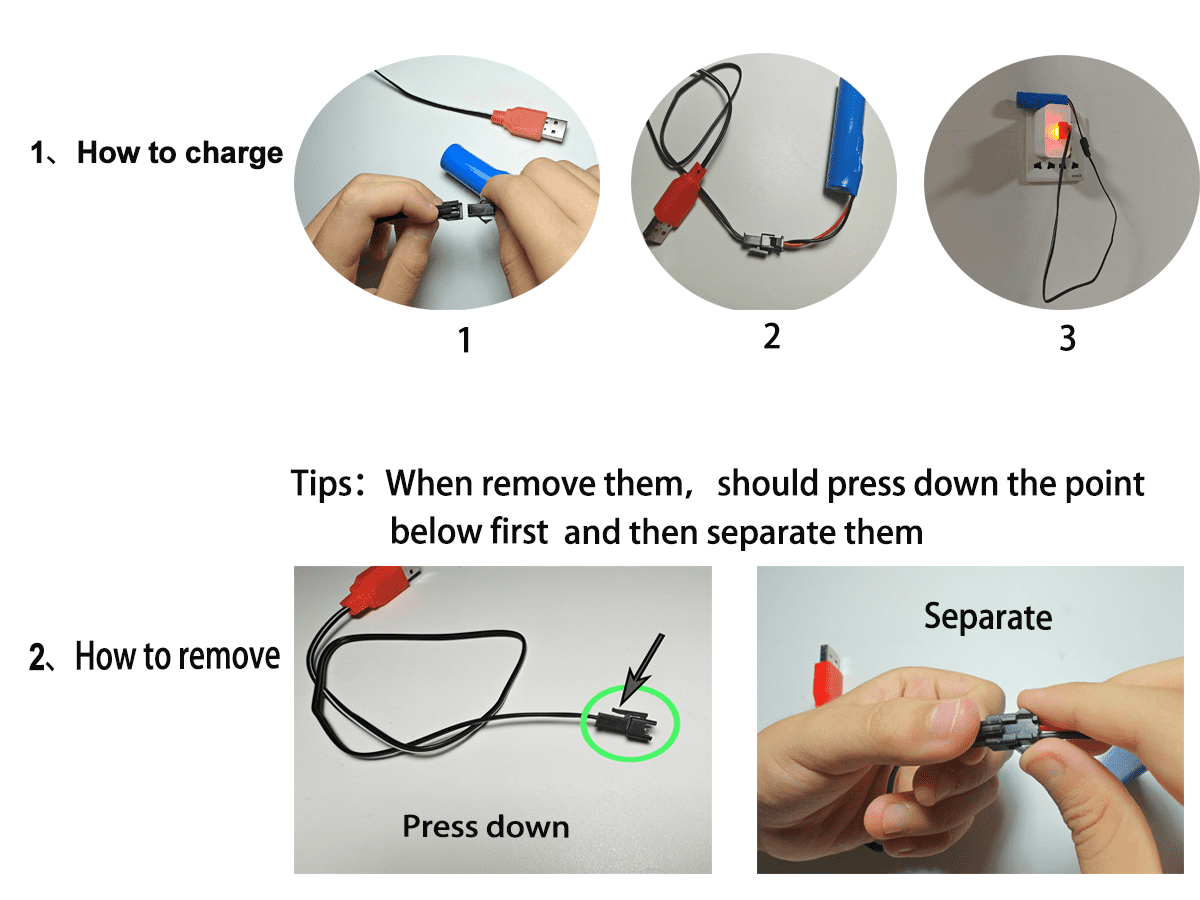 1、How to charge

1

2

3

Tips：When remove them， should press down the point below first and then separate them

2、How to remove

Press down

Separate