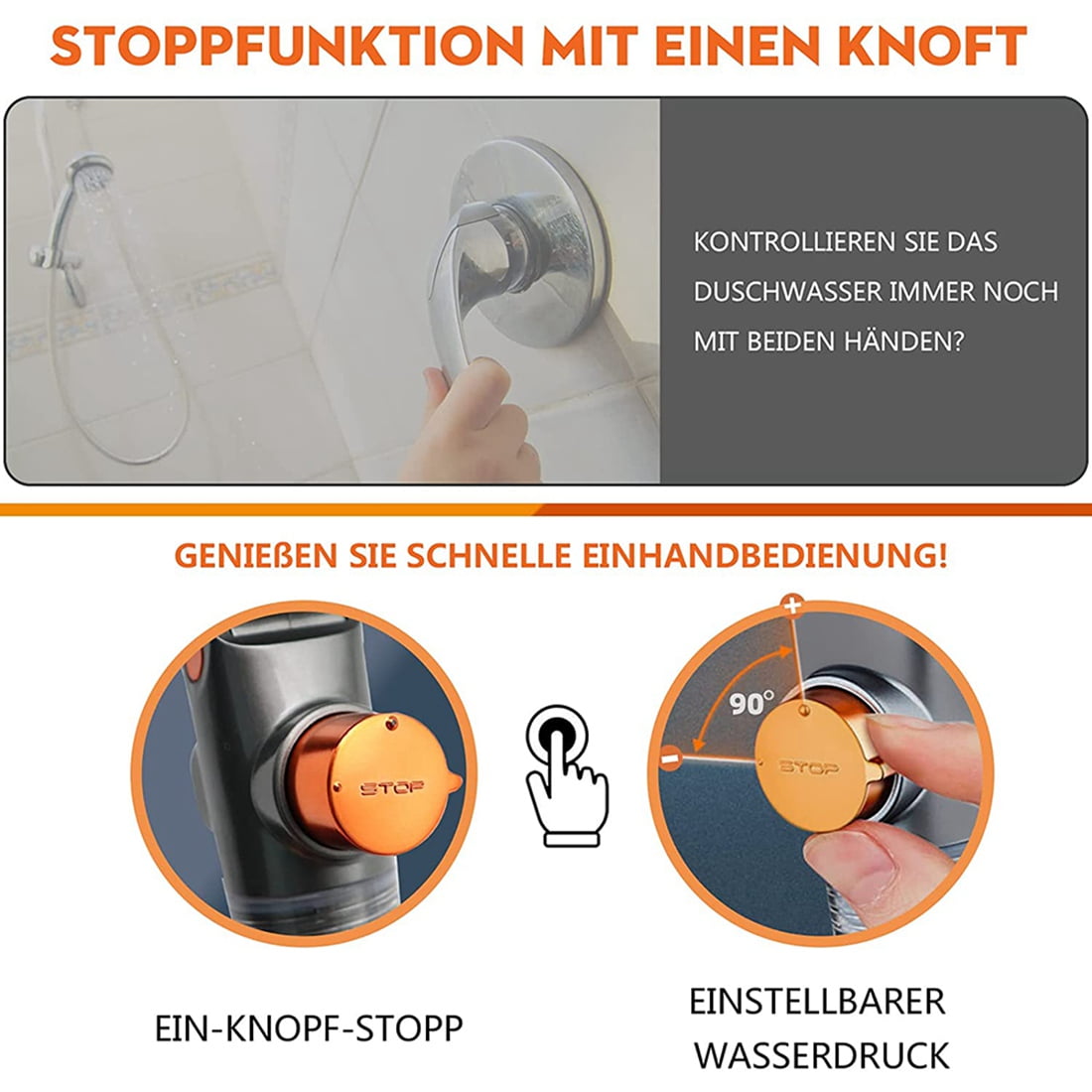 STOPPFUNKTION MIT EINEN KNOFT

KONTROLLIEREN SIE DAS DUSCHWASSER IMMER NOCH MIT BEIDEN HÄNDEN?

GENIEßEN SIE SCHNELLE EINHANDBEDIENUNG!

STOP

+

90°

−

STOP

EIN-KNOPF-STOPP

EINSTELLBARER WASSERDRUCK