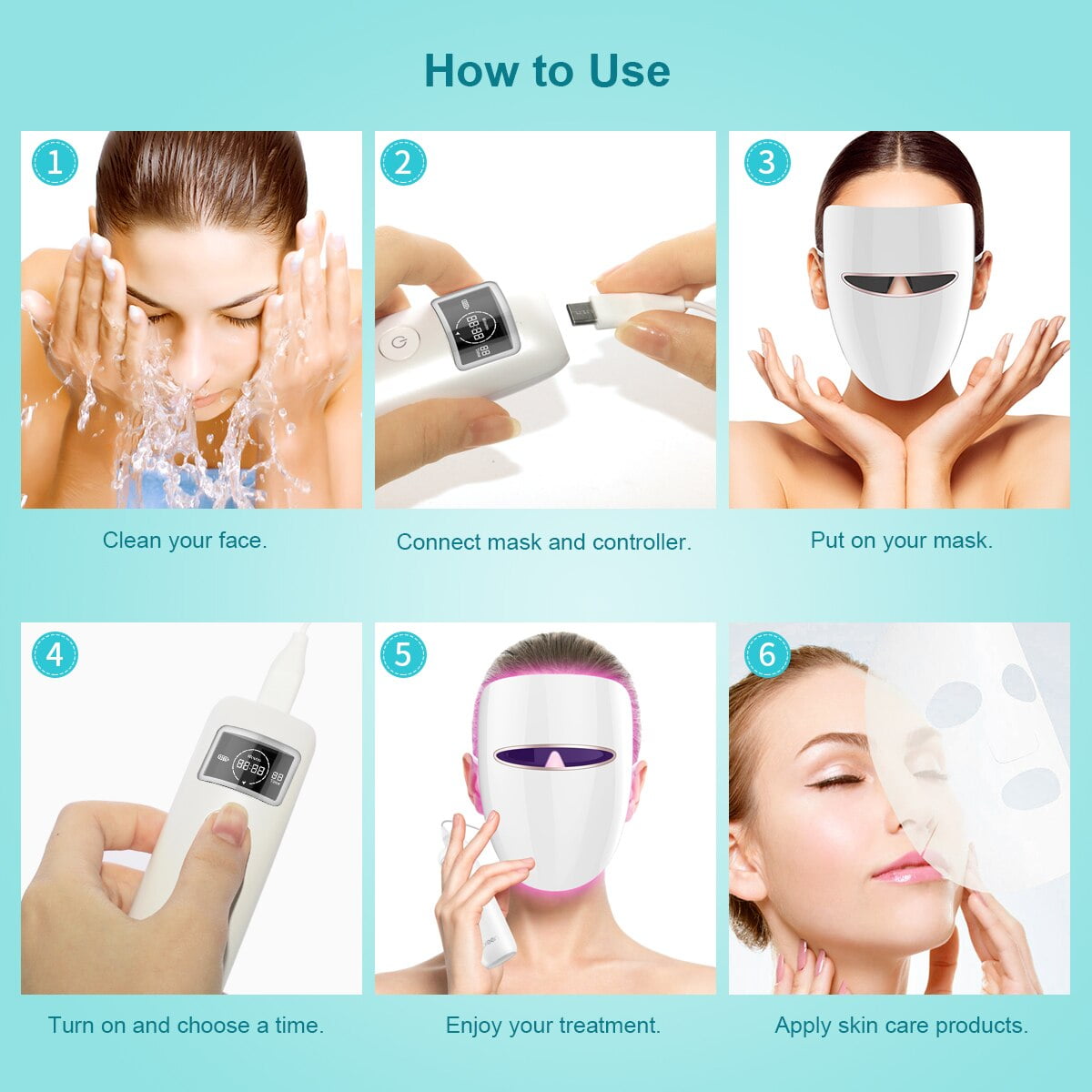 How to Use

1

Clean your face.

2

Connect mask and controller.

3

Put on your mask.

4

Turn on and choose a time.

5

Enjoy your treatment.

6

Apply skin care products.