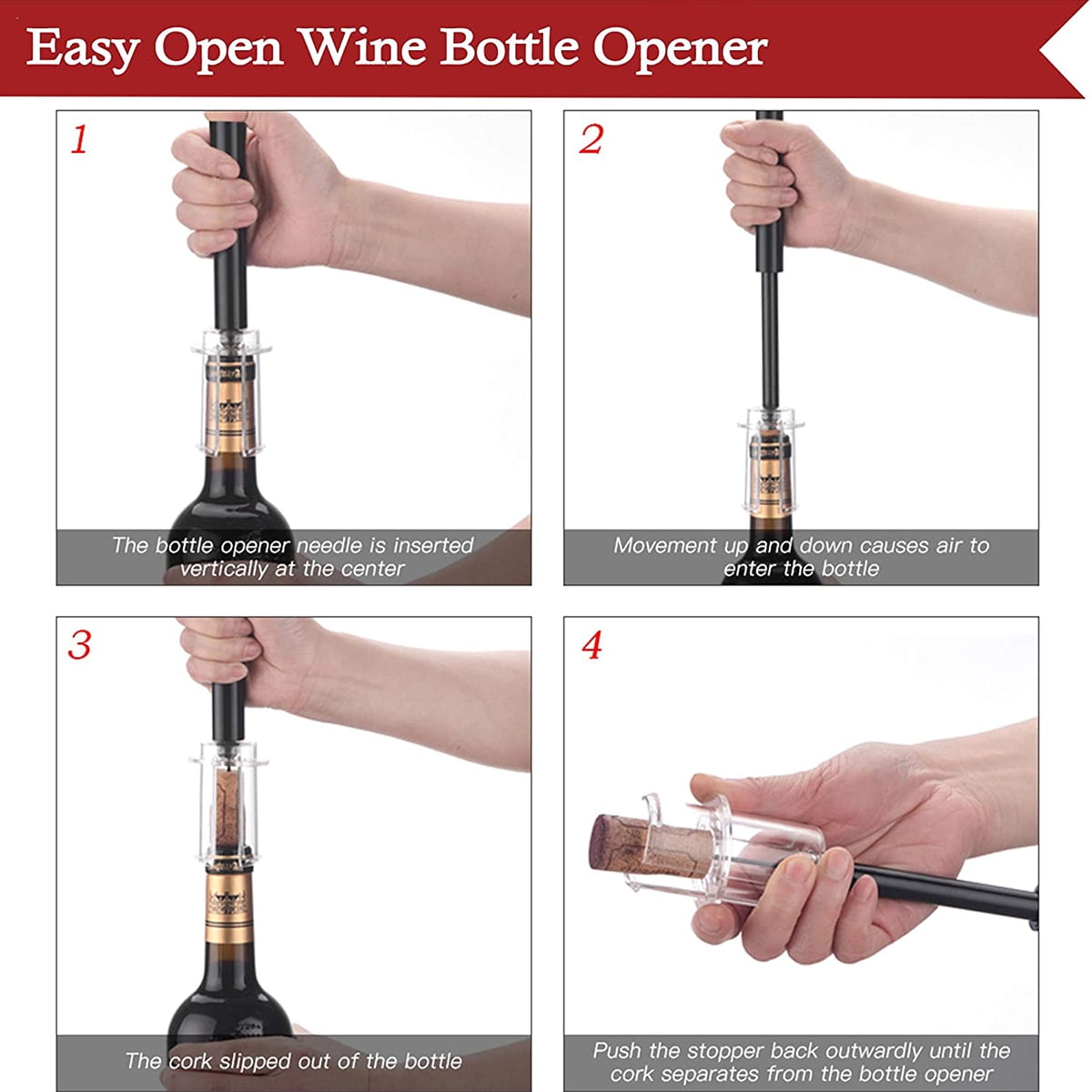 Easy Open Wine Bottle Opener

1

The bottle opener needle is inserted vertically at the center

2

Movement up and down causes air to enter the bottle

3

The cork slipped out of the bottle

4

Push the stopper back outwardly until the cork separates from the bottle opener