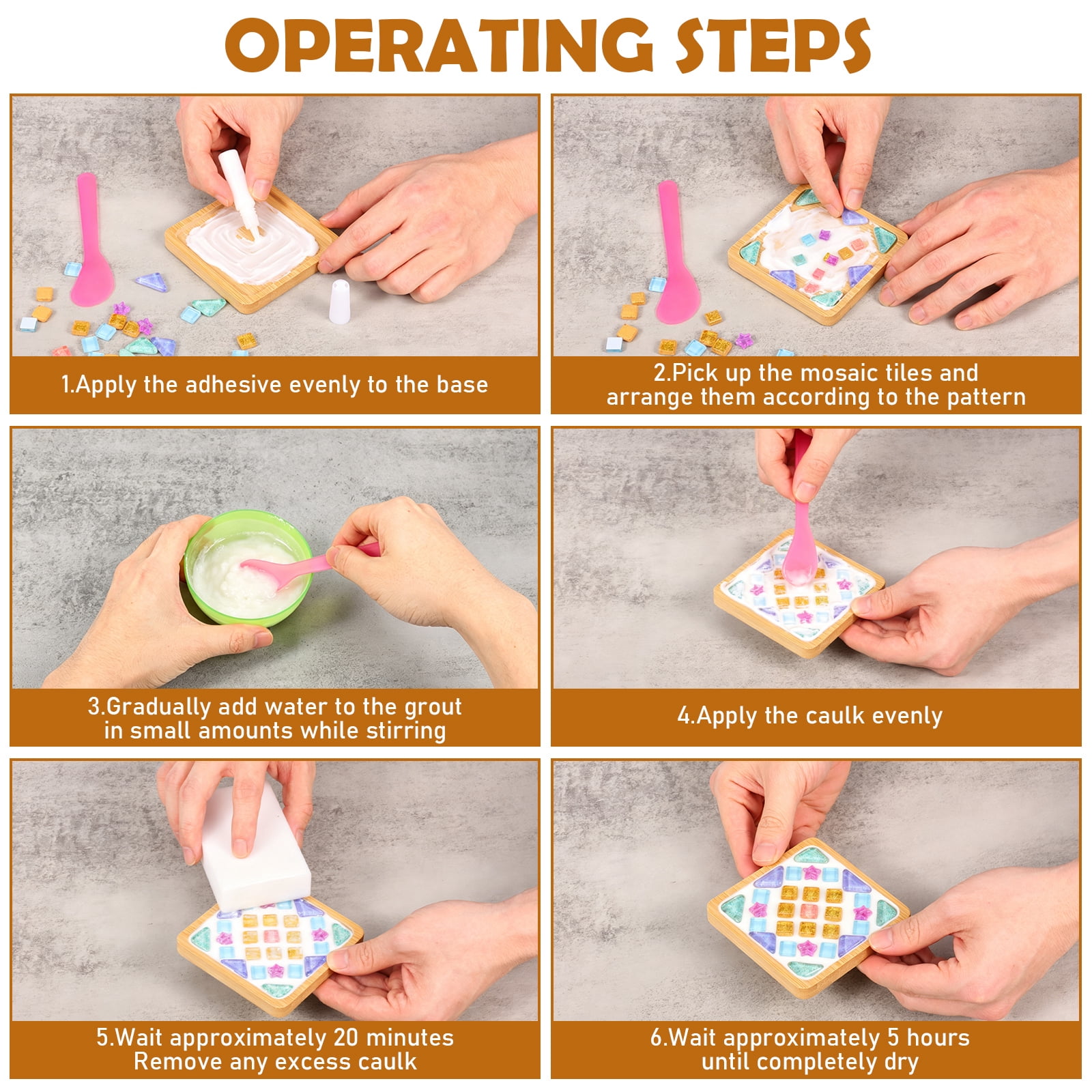 OPERATING STEPS

1.Apply the adhesive evenly to the base

2.Pick up the mosaic tiles and arrange them according to the pattern

3.Gradually add water to the grout in small amounts while stirring

4.Apply the caulk evenly

5.Wait approximately 20 minutes Remove any excess caulk

6.Wait approximately 5 hours until completely dry