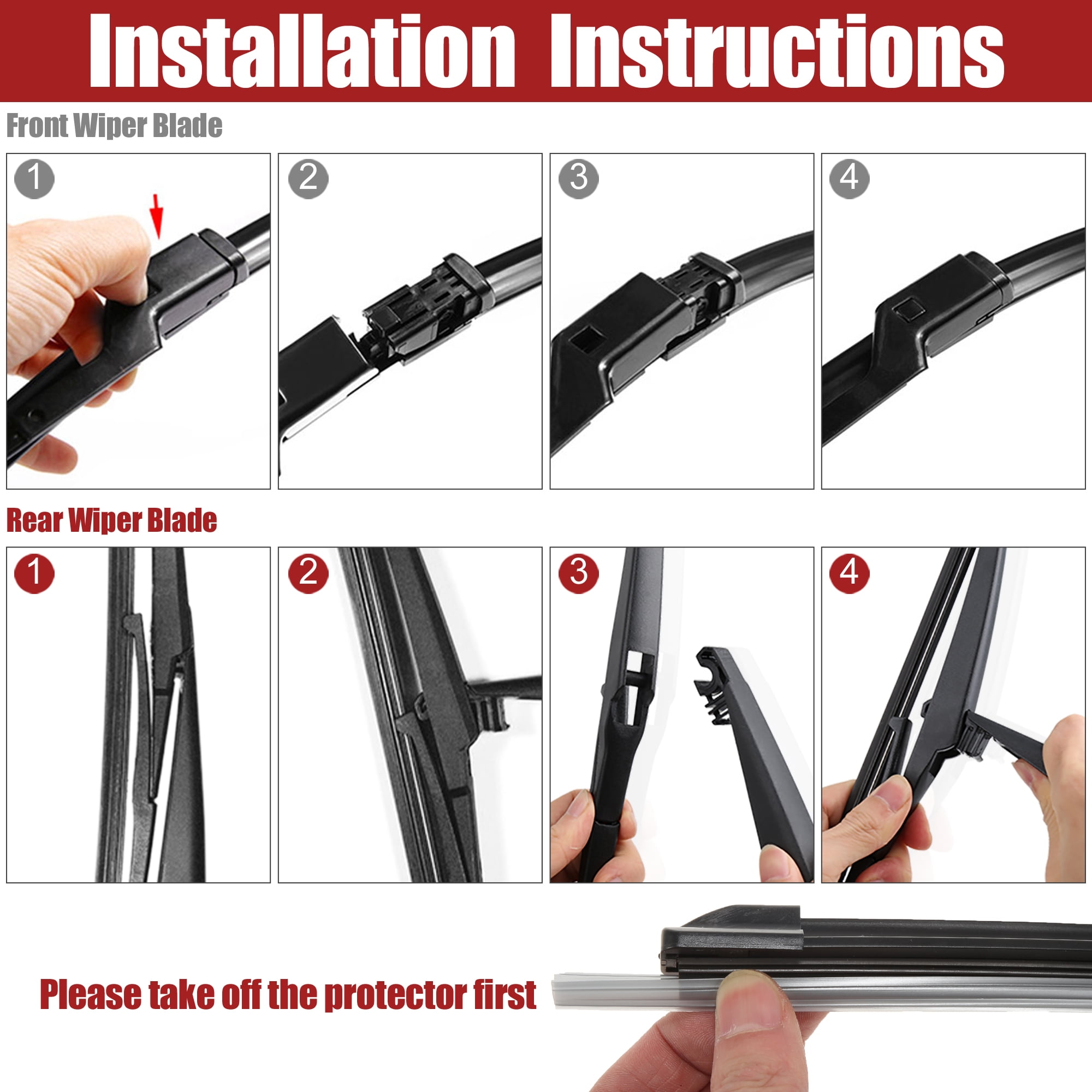 Installation Instructions

Front Wiper Blade

1

2

3

4

Rear Wiper Blade

1

2

3

4

Please take off the protector first