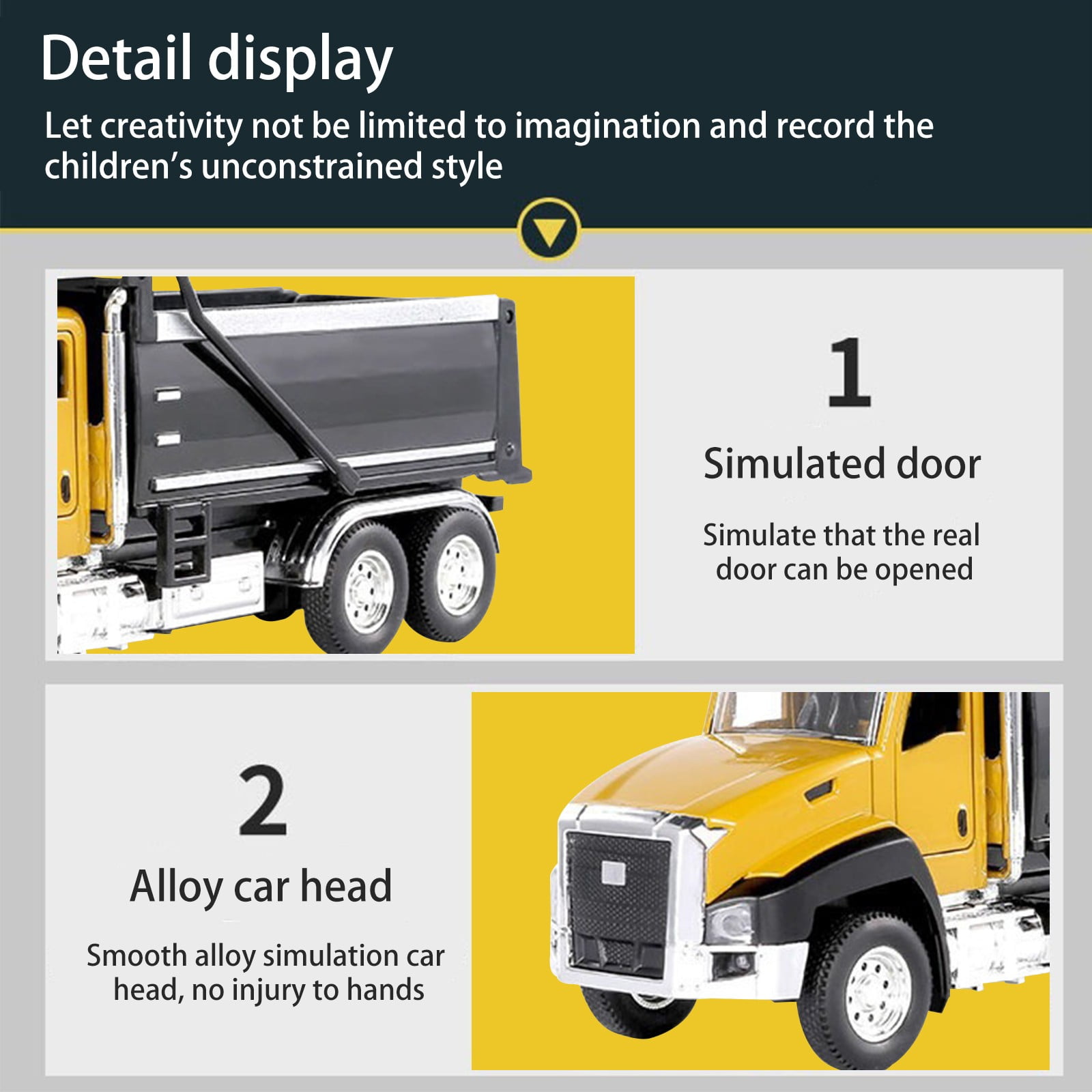 Detail display

Let creativity not be limited to imagination and record the children's unconstrained style

1

Simulated door

Simulate that the real door can be opened

2

Alloy car head

Smooth alloy simulation car head, no injury to hands