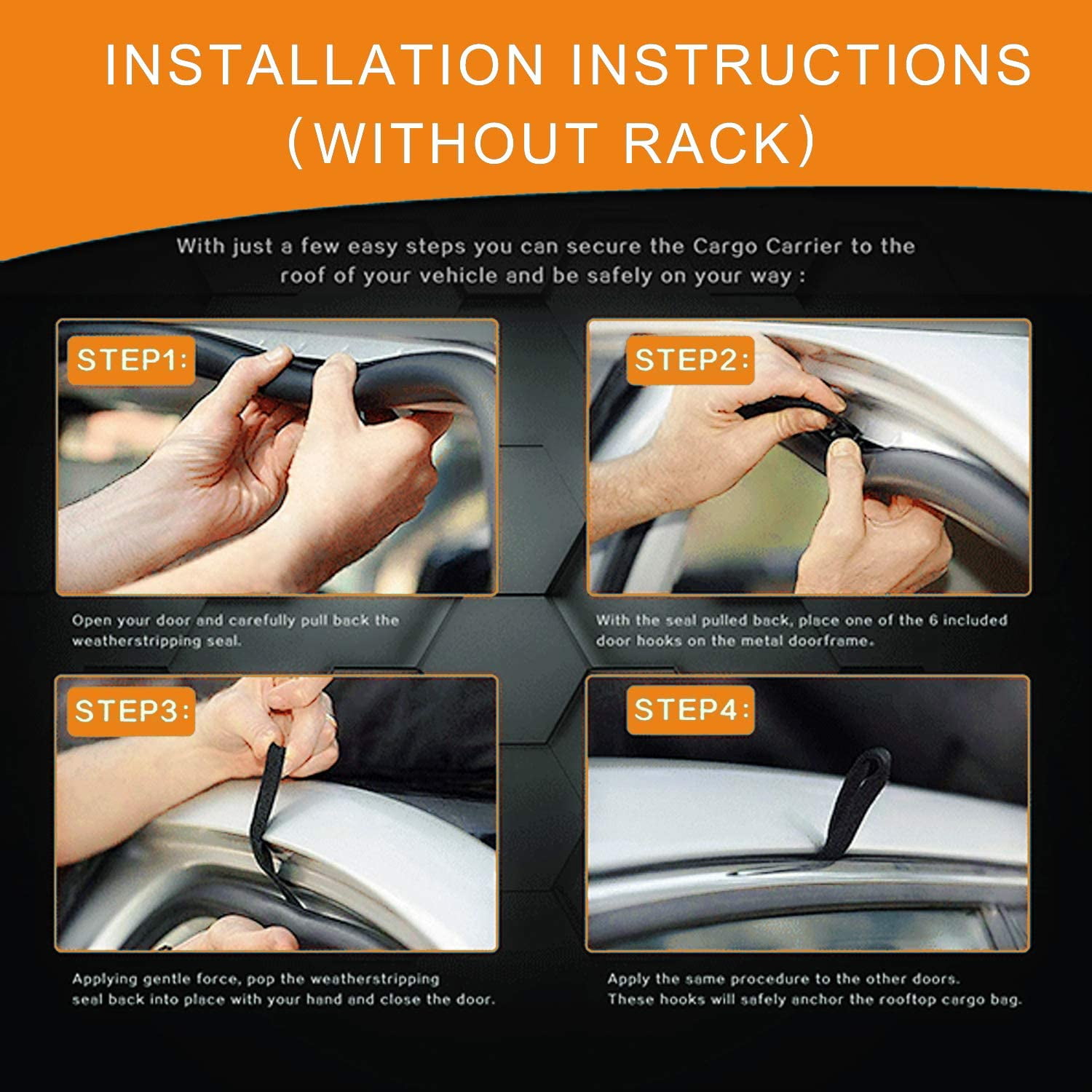 INSTALLATION INSTRUCTIONS (WITHOUT RACK)

With just a few easy steps you can secure the Cargo Carrier to the roof of your vehicle and be safely on your way :

STEP1:

Open your door and carefully pull back the weatherstripping seal.

STEP2:

With the seal pulled back, place one of the 6 included door hooks on the metal doorframe.

STEP3:

Applying gentle force, pop the weatherstripping seal back into place with your hand and close the door.

STEP4:

Apply the same procedure to the other doors. These hooks will safely anchor the rooftop cargo bag.