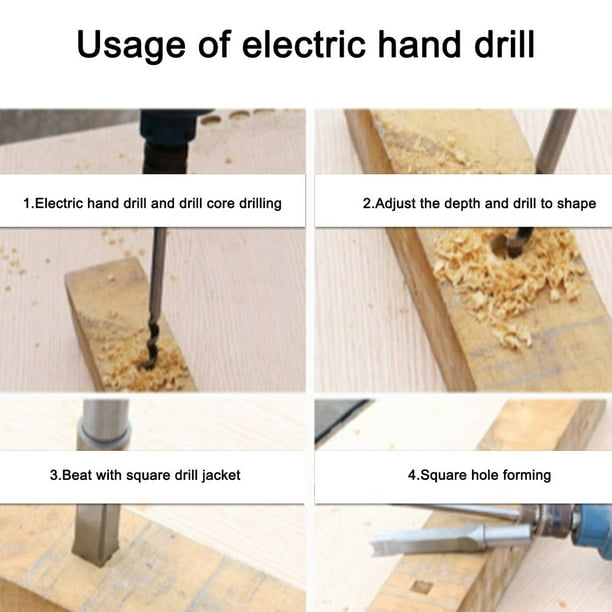 Usage of electric hand drill

1.Electric hand drill and drill core drilling

2.Adjust the depth and drill to shape

3.Beat with square drill jacket

4.Square hole forming