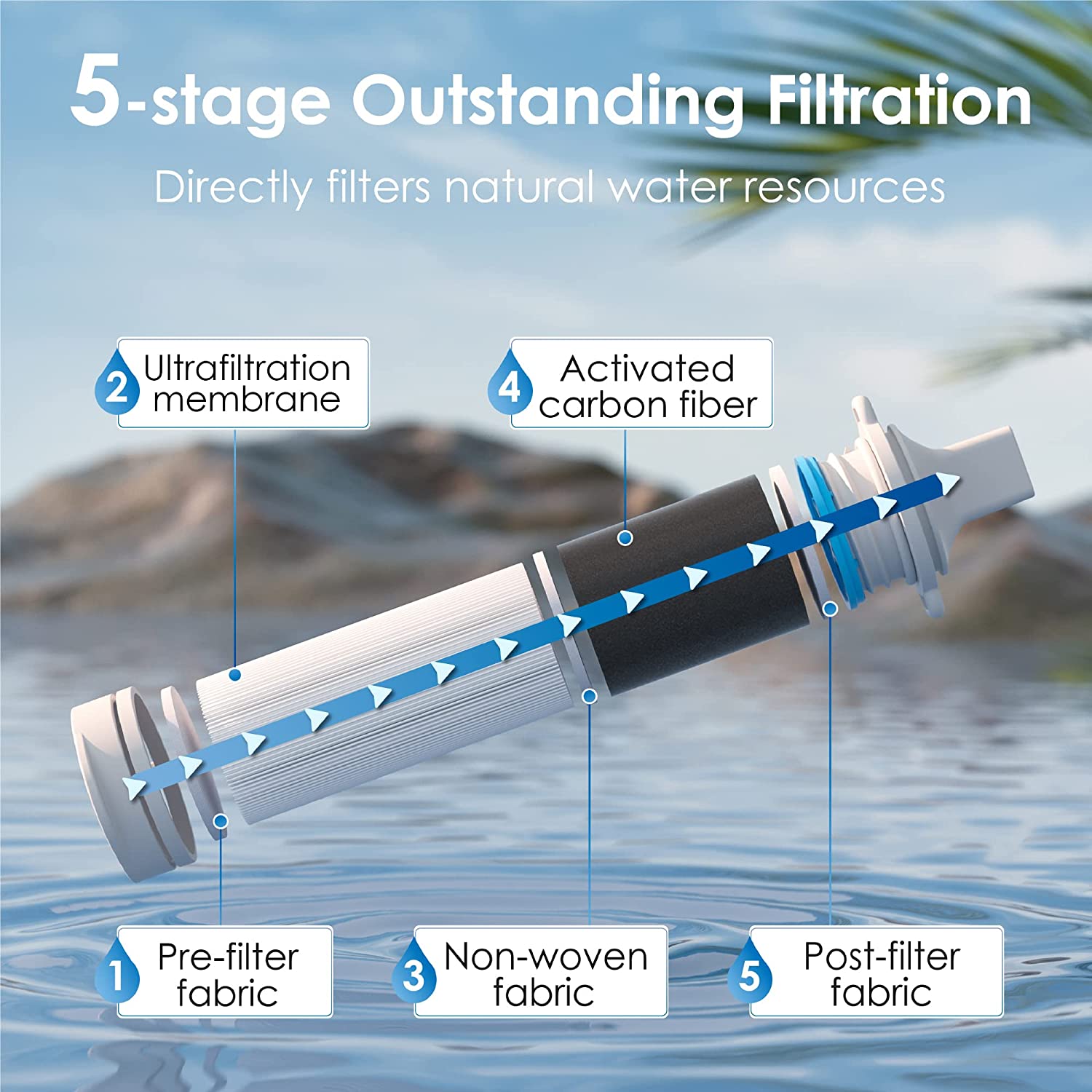 5-stage Outstanding Filtration

Directly filters natural water resources

2 Ultrafiltration membrane

4 Activated carbon fiber

1 Pre-filter fabric

3 Non-woven fabric

5 Post-filter fabric