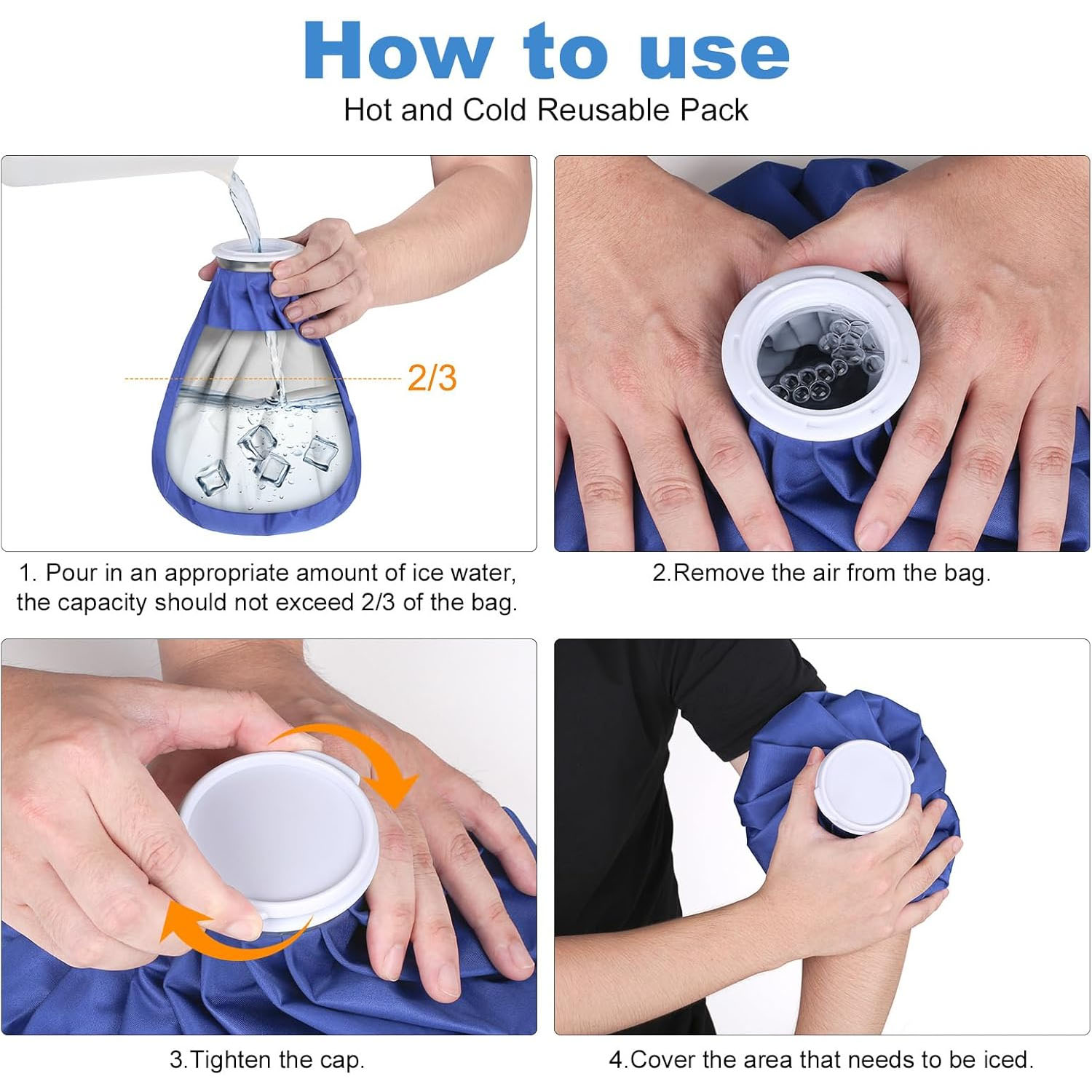 How to use

Hot and Cold Reusable Pack

2/3

1. Pour in an appropriate amount of ice water, the capacity should not exceed 2/3 of the bag.

2.Remove the air from the bag.

3.Tighten the cap.

4.Cover the area that needs to be iced.