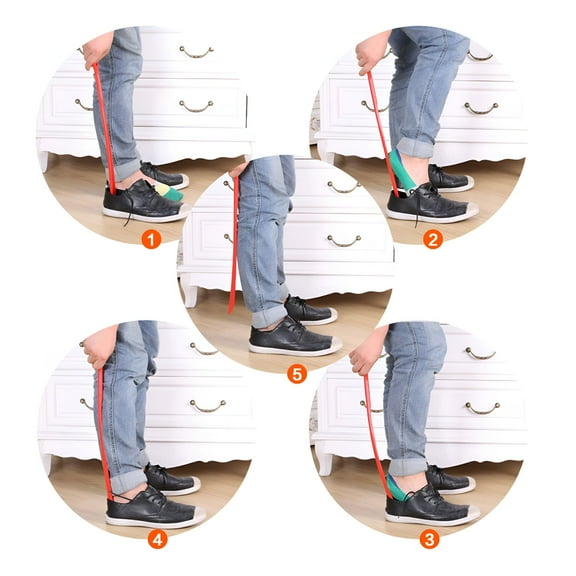 1

2

5

4

3