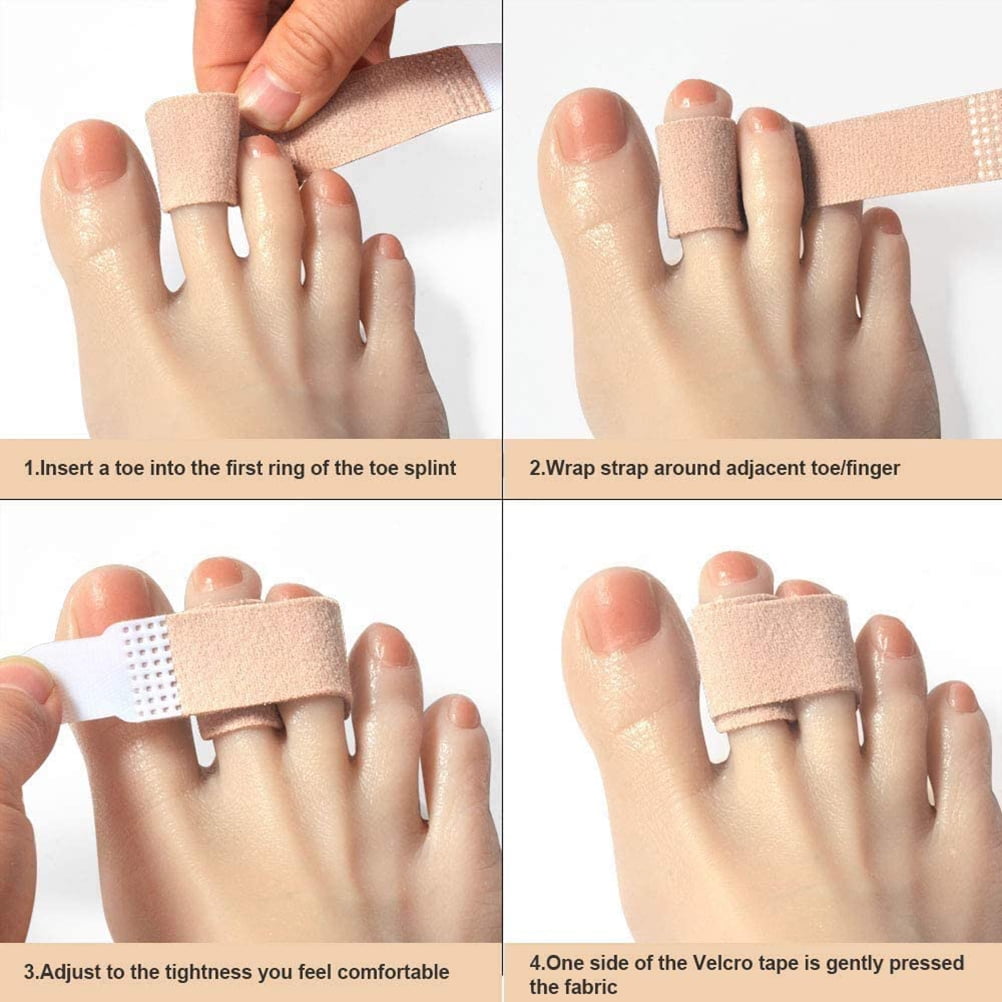 1.Insert a toe into the first ring of the toe splint

2.Wrap strap around adjacent toe/finger

3.Adjust to the tightness you feel comfortable

4.One side of the Velcro tape is gently pressed the fabric