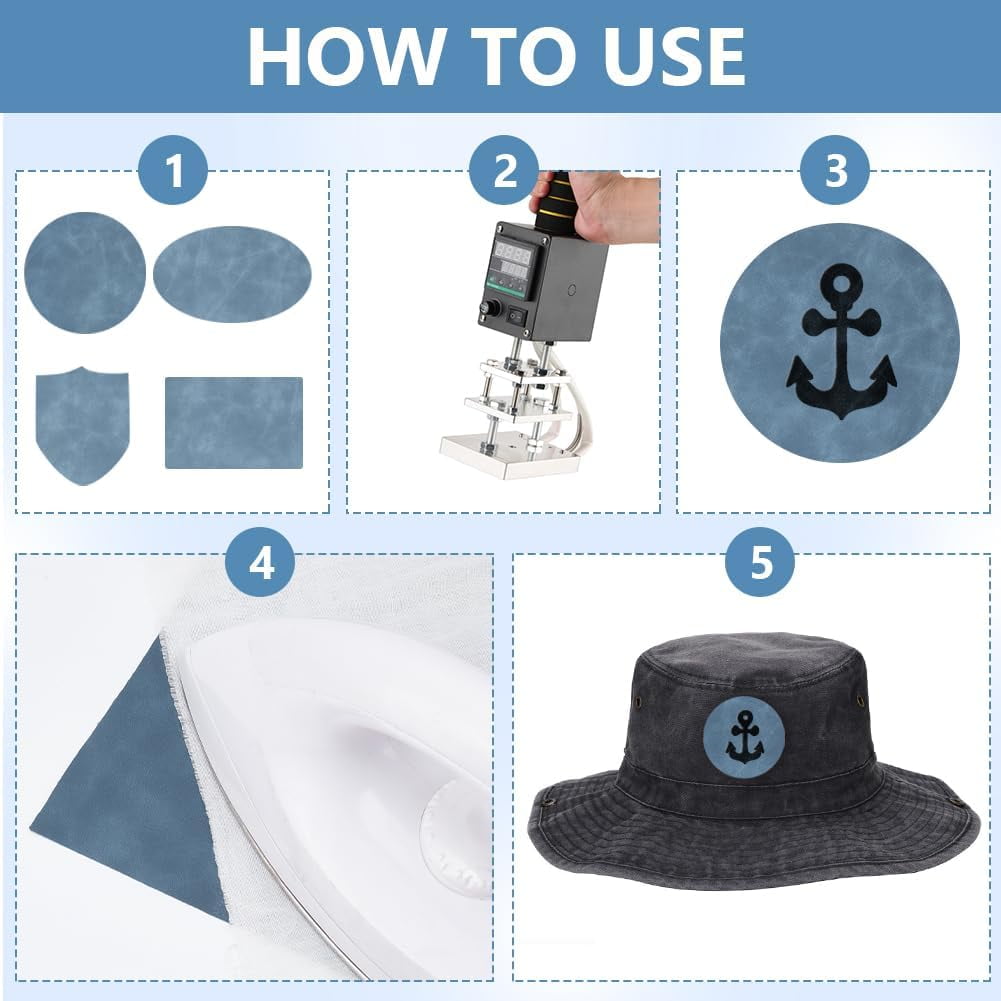 HOW TO USE

1

2

3

4

5