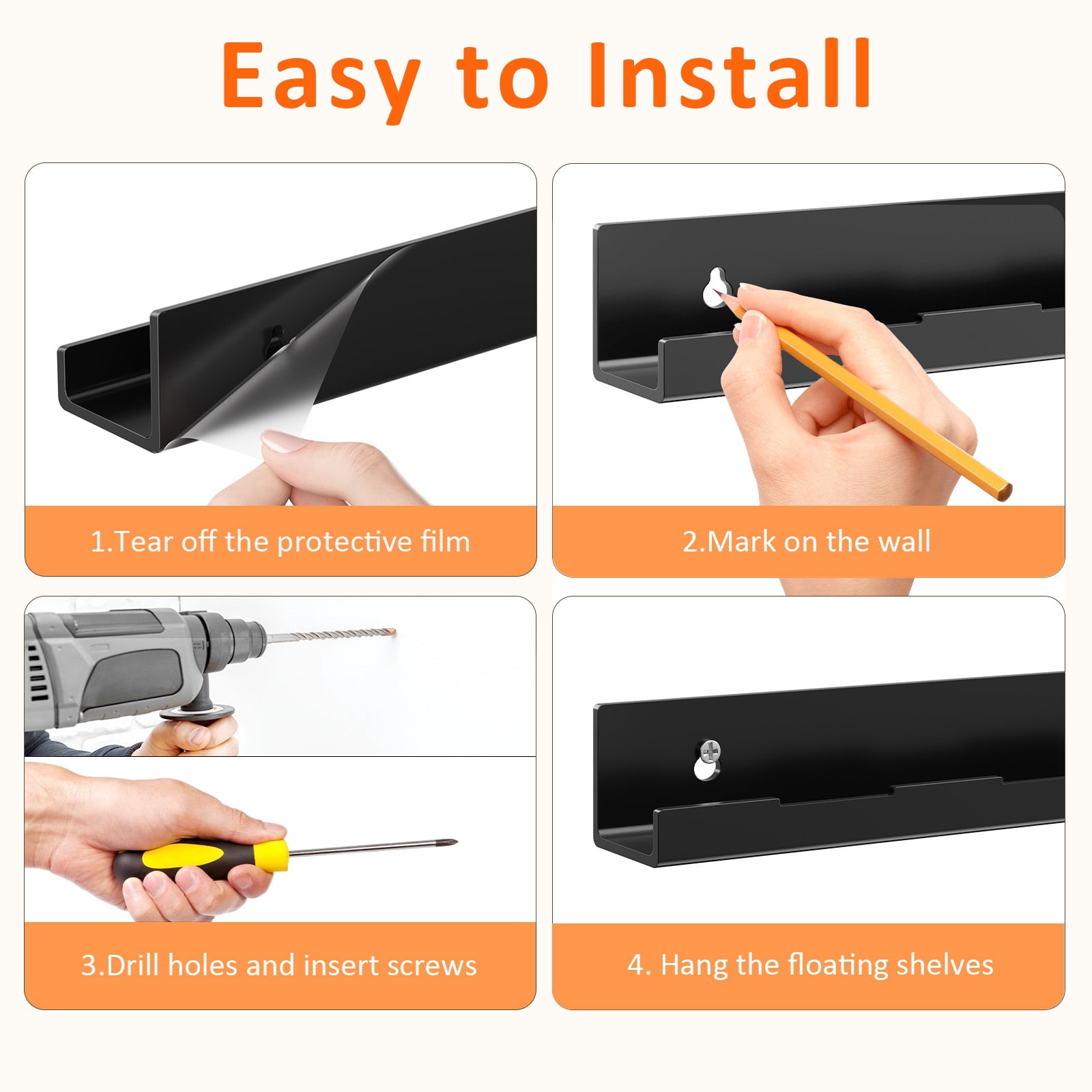 Easy to Install

1.Tear off the protective film

2.Mark on the wall

3.Drill holes and insert screws

4. Hang the floating shelves