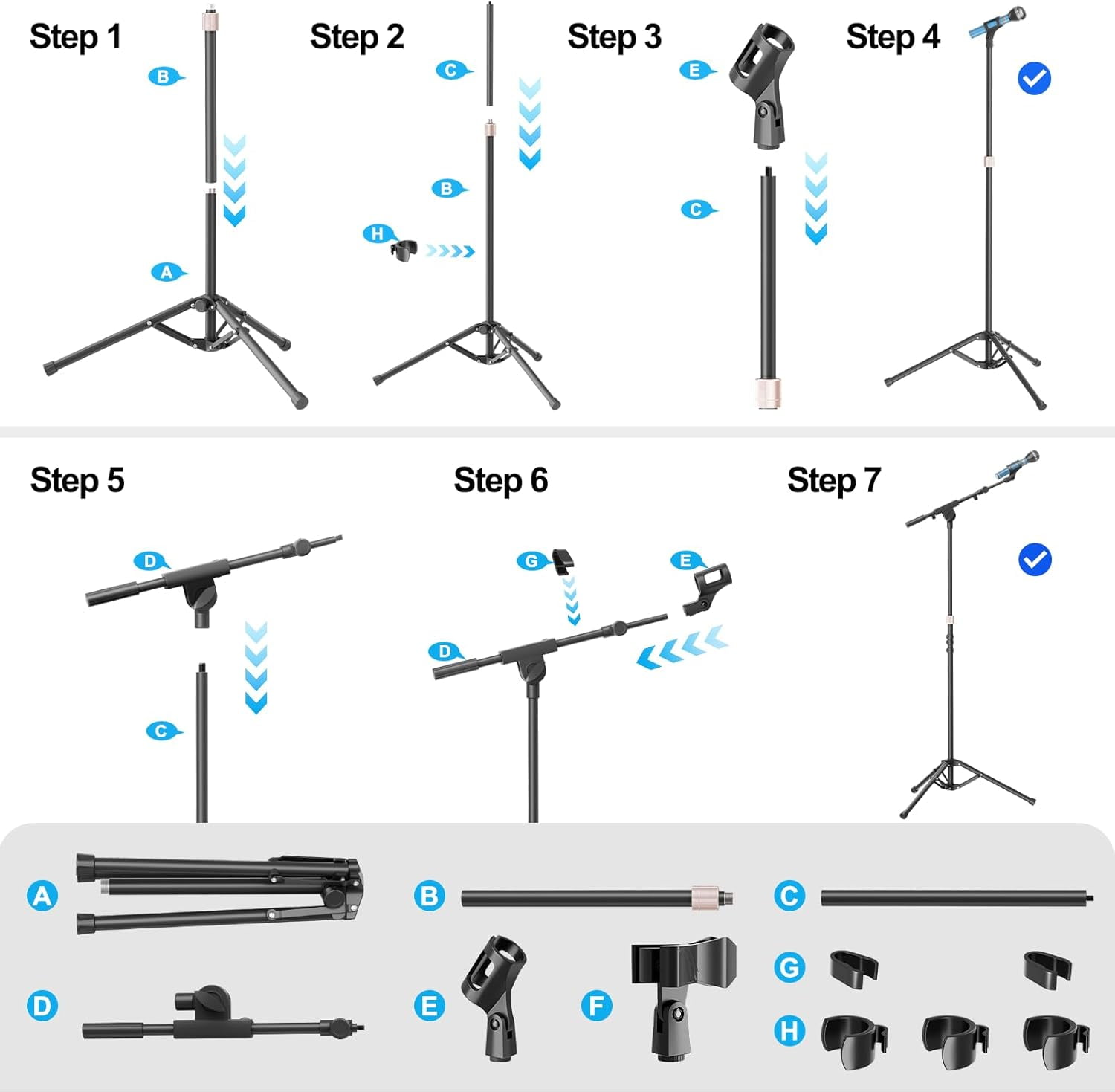 Step 1
B
A

Step 2
C
B
H

Step 3
E
C

Step 4

Step 5
D
C

Step 6
G
E
D

Step 7

A
B
C
D
E
F
G
H