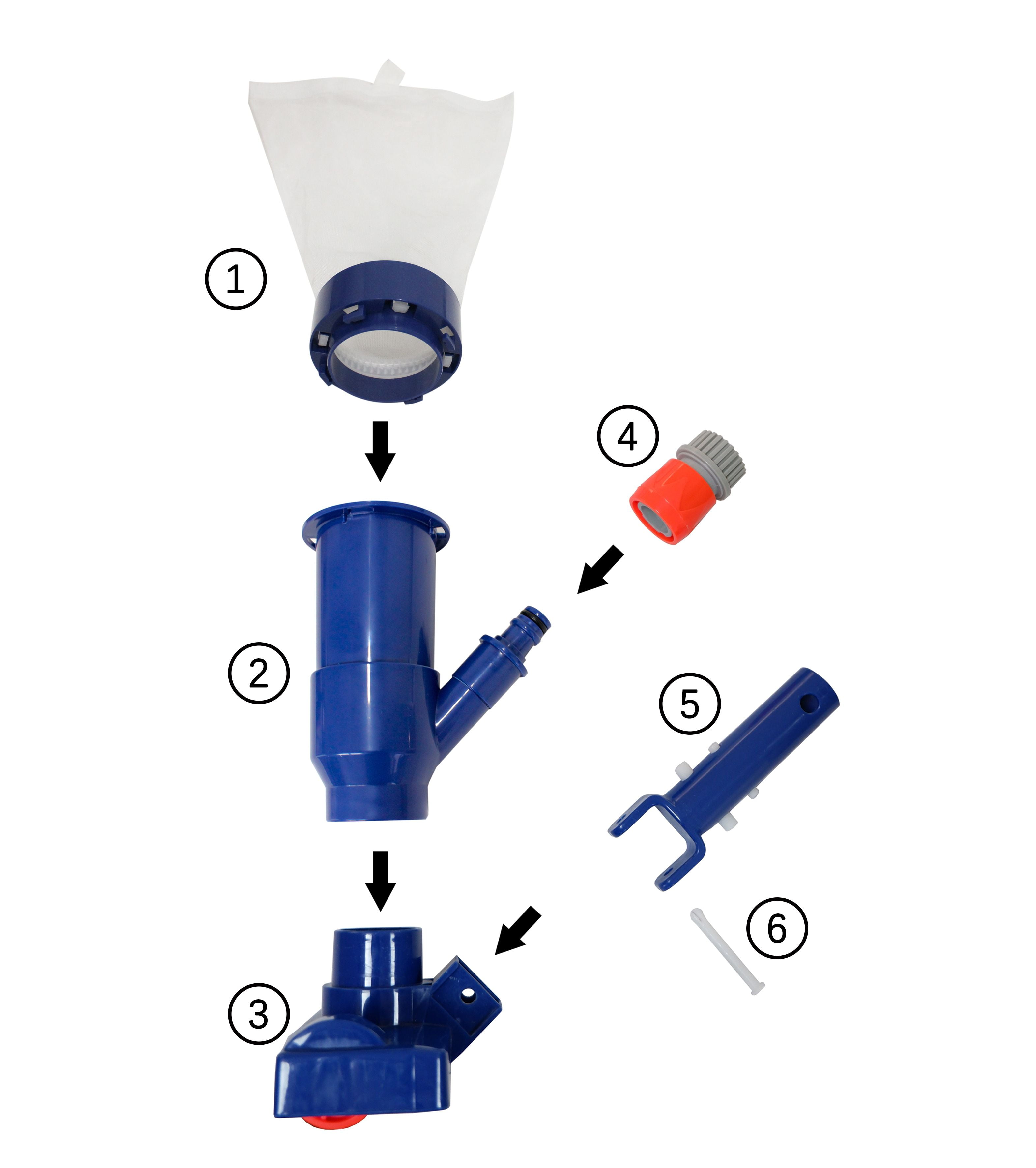 1

4

2

5

6

3