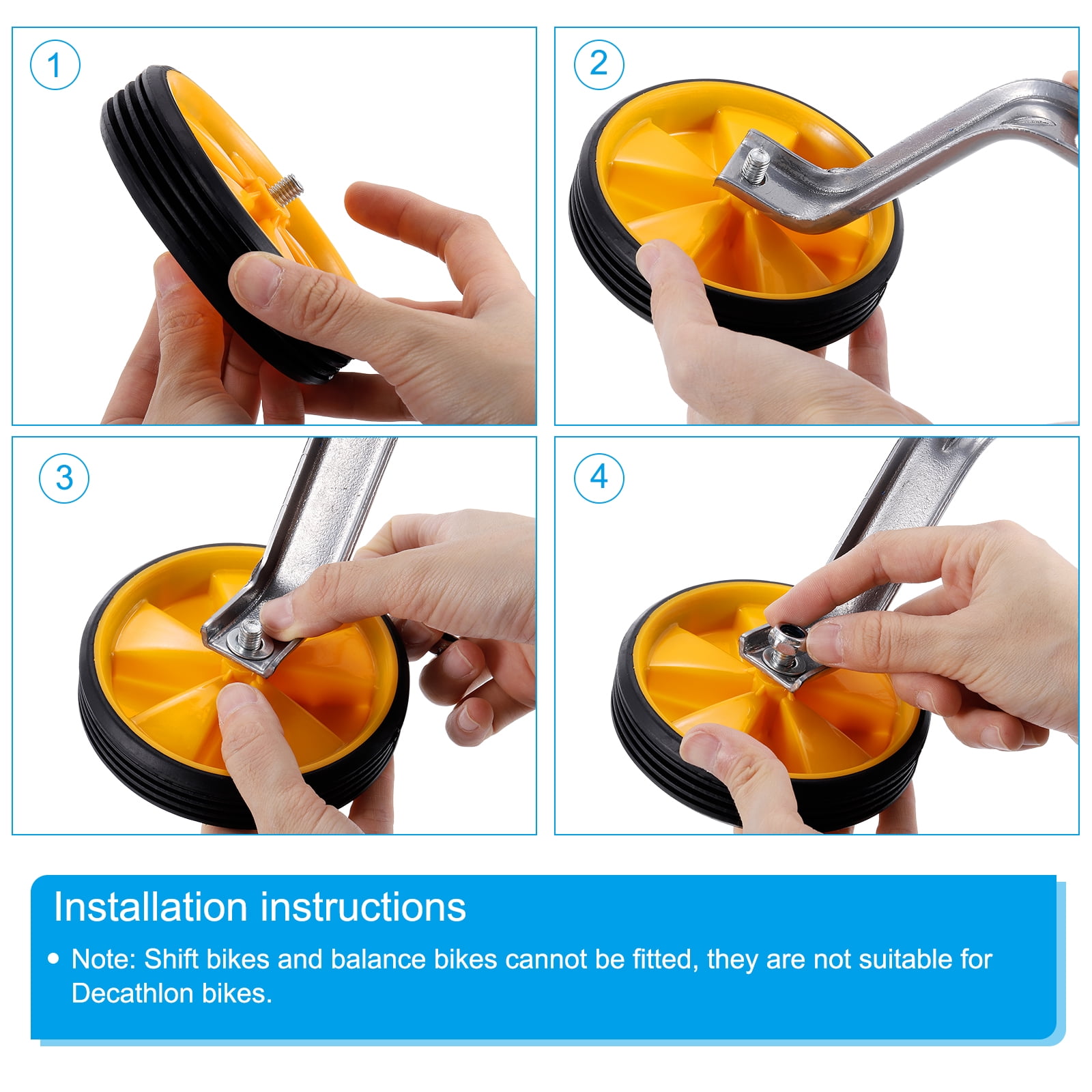 1

2

3

4

Installation instructions

• Note: Shift bikes and balance bikes cannot be fitted, they are not suitable for Decathlon bikes.