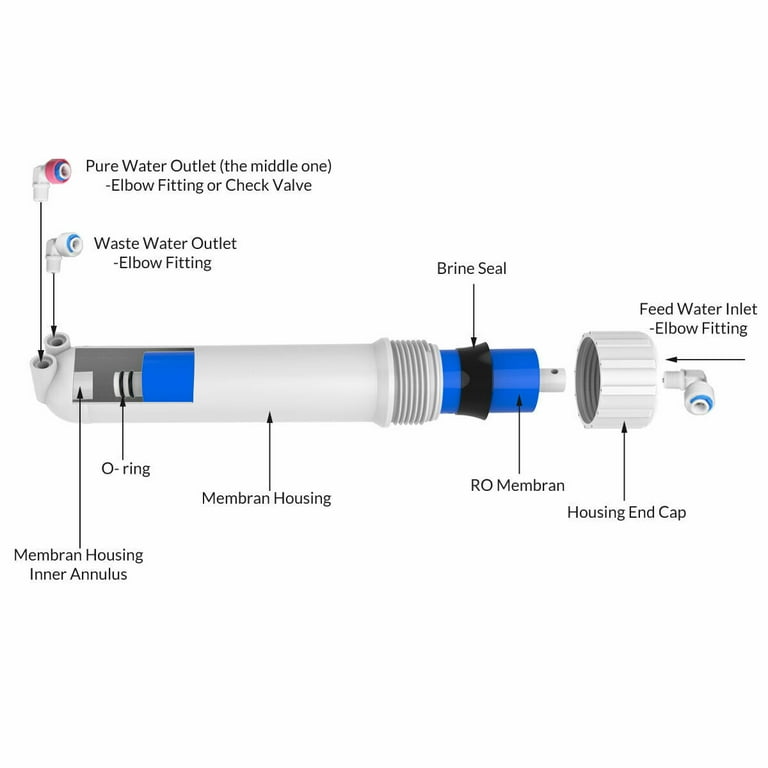 Pure Water Outlet (the middle one)
-Elbow Fitting or Check Valve

Waste Water Outlet
-Elbow Fitting

Brine Seal

Feed Water Inlet
-Elbow Fitting

O- ring

Membran Housing

RO Membran

Housing End Cap

Membran Housing
Inner Annulus