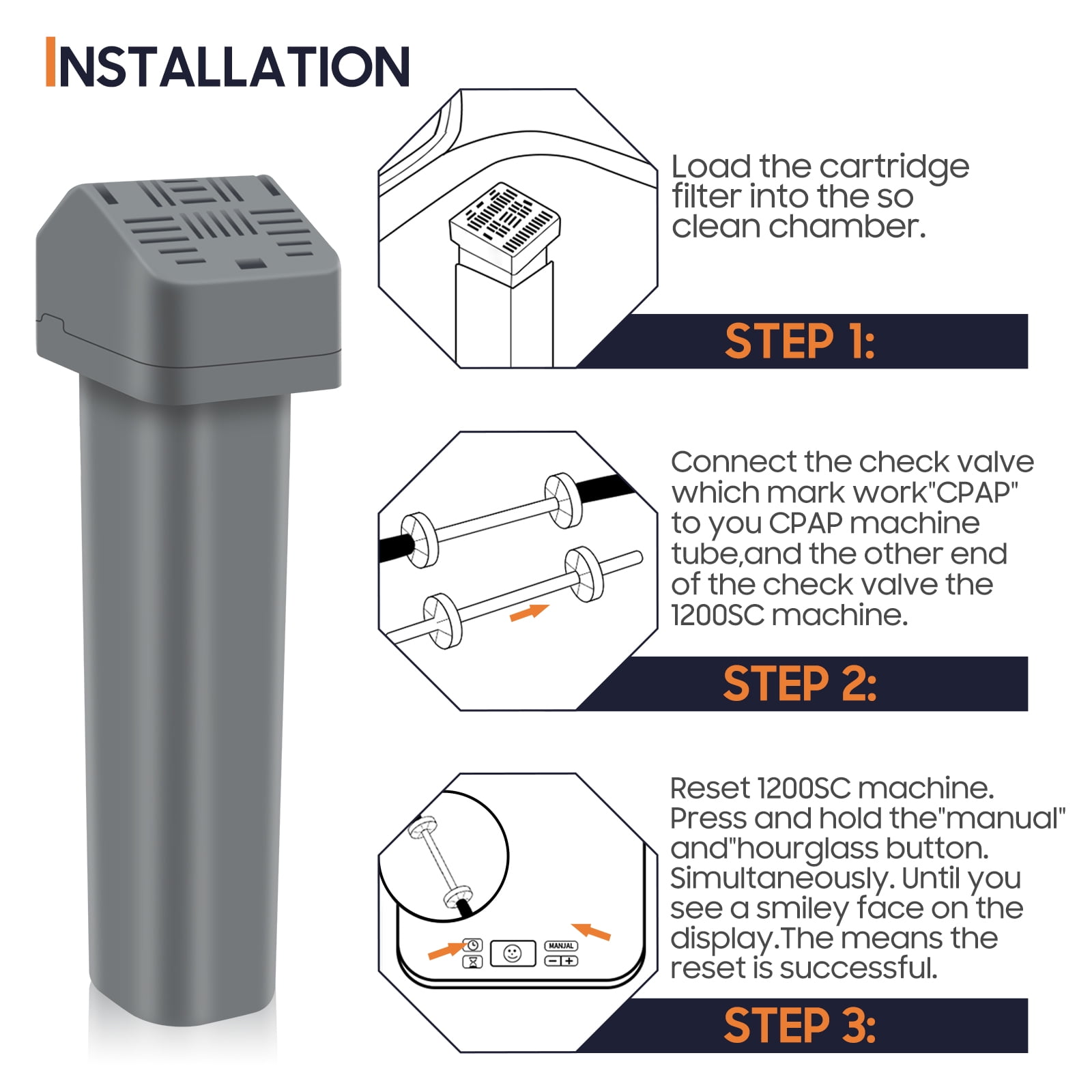 INSTALLATION

Load the cartridge filter into the so clean chamber.

STEP 1:

Connect the check valve which mark work"CPAP" to you CPAP machine tube,and the other end of the check valve the 1200SC machine.

STEP 2:

MANUAL

Reset 1200SC machine. Press and hold the"manual" and"hourglass button. Simultaneously. Until you see a smiley face on the display.The means the reset is successful.

STEP 3: