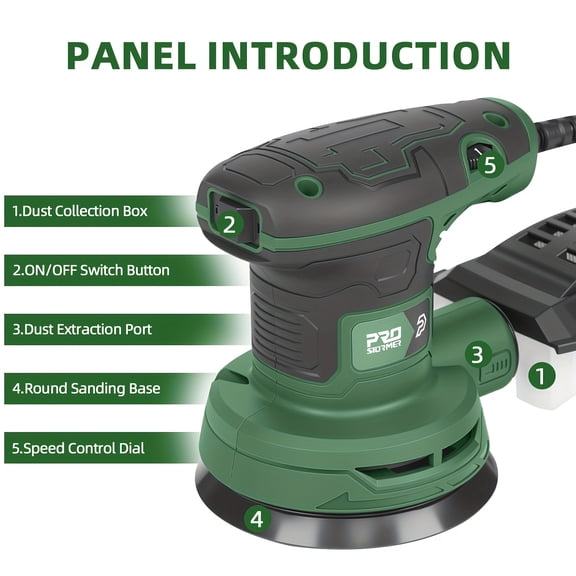 PANEL INTRODUCTION

1.Dust Collection Box

2.ON/OFF Switch Button

3.Dust Extraction Port

4.Round Sanding Base

5.Speed Control Dial

5

2

PRO STORMER

3

1

4