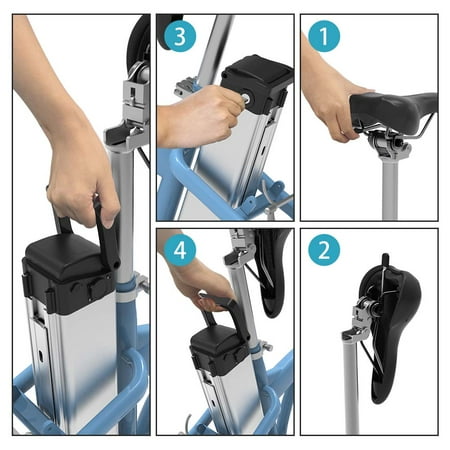 3

1

4

2