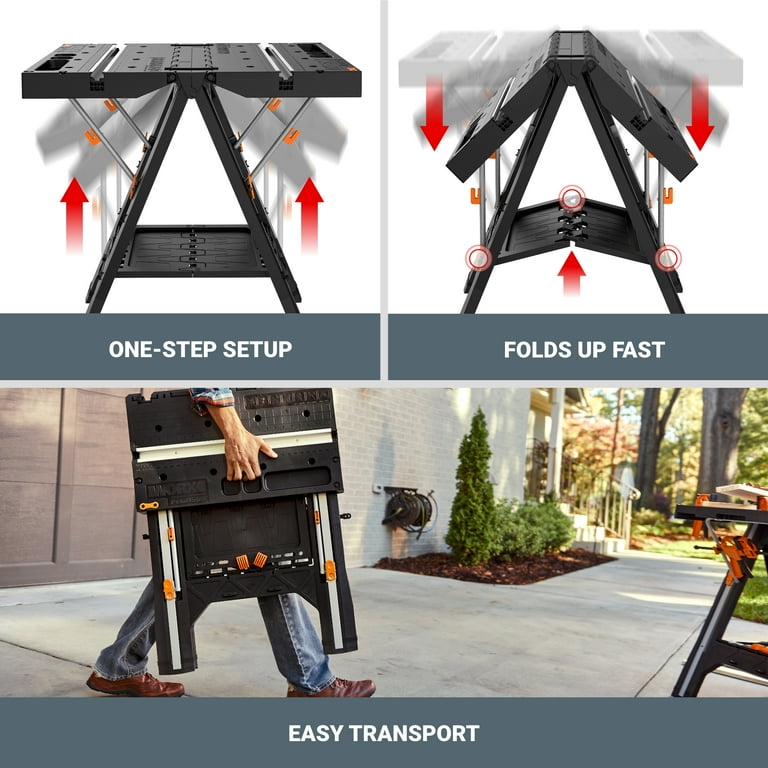 ONE-STEP SETUP

FOLDS UP FAST

EASY TRANSPORT