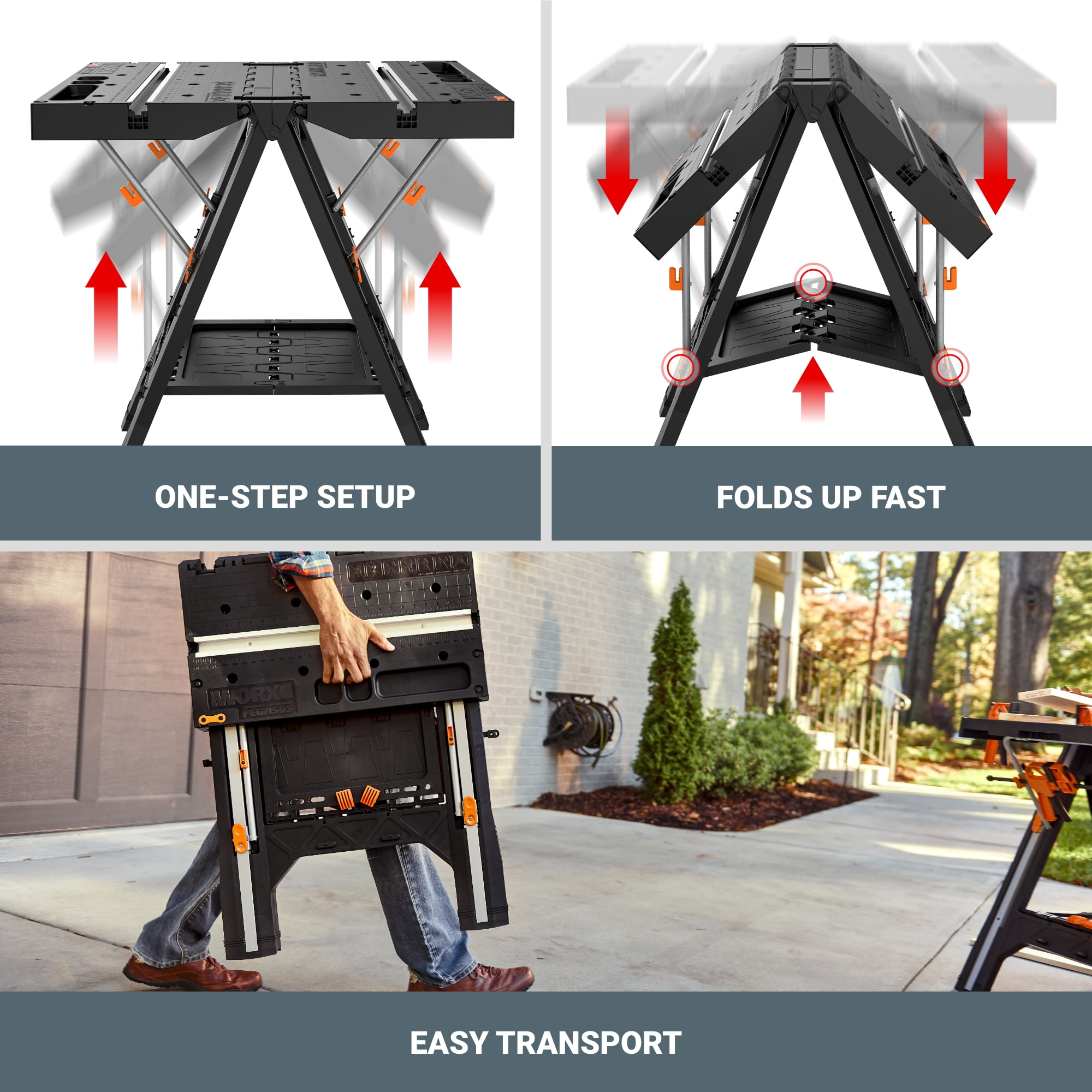 ONE-STEP SETUP

FOLDS UP FAST

WORX
PEGASUS

EASY TRANSPORT