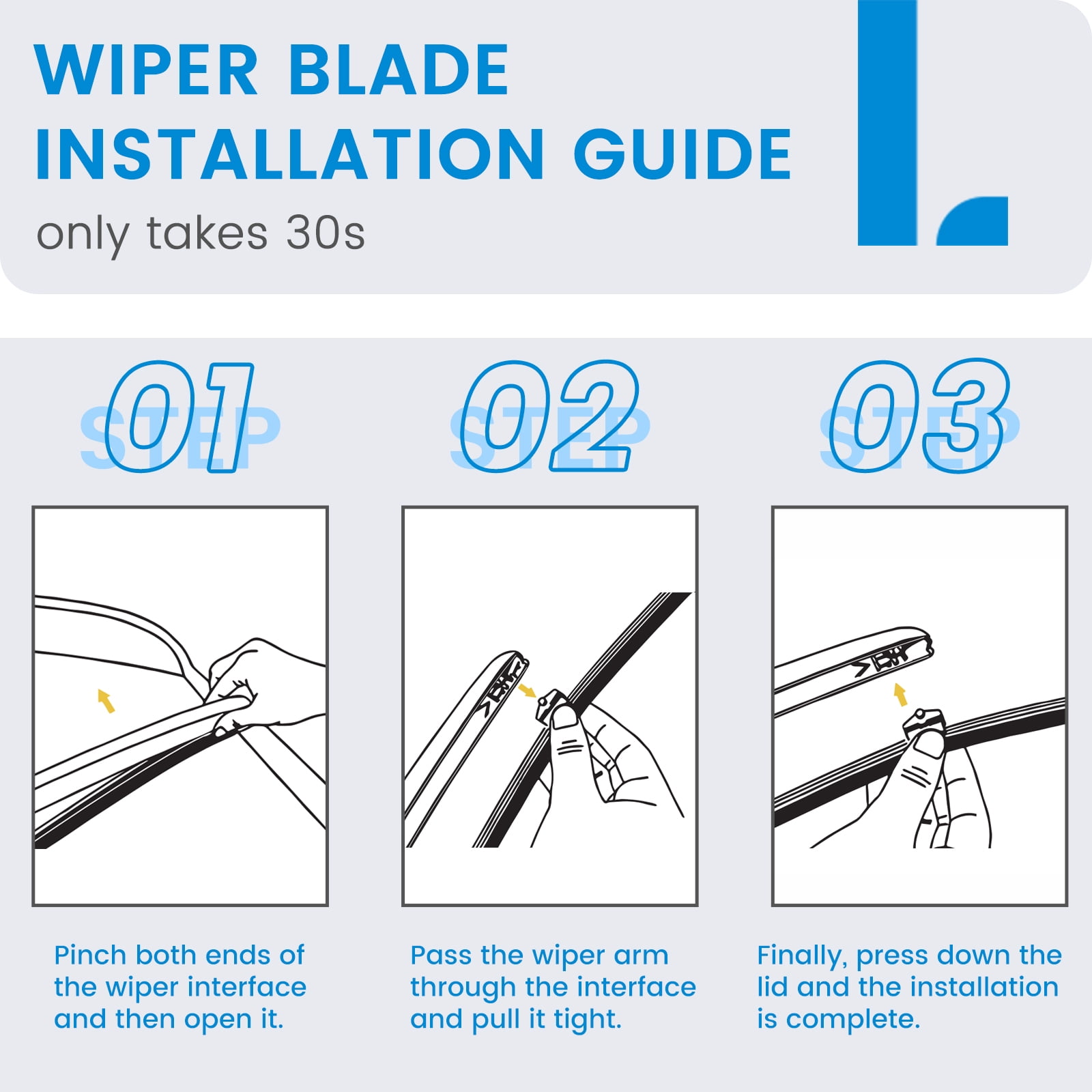 WIPER BLADE
INSTALLATION GUIDE
only takes 30s

STEP 01

Pinch both ends of the wiper interface and then open it.

STEP 02

Pass the wiper arm through the interface and pull it tight.

STEP 03

Finally, press down the lid and the installation is complete.